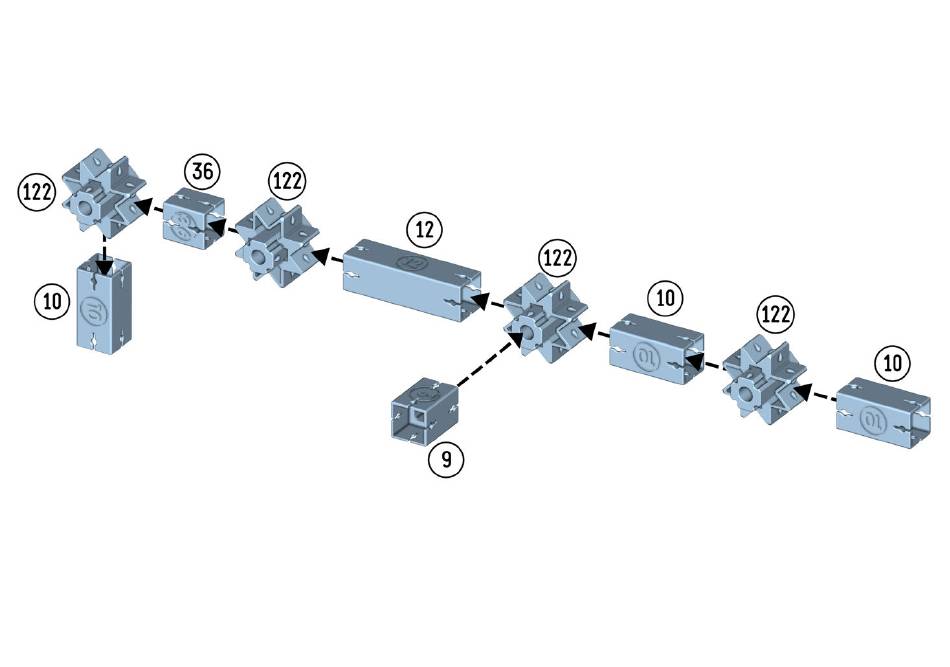 122
36
122
12
122
10
122
10
10
9