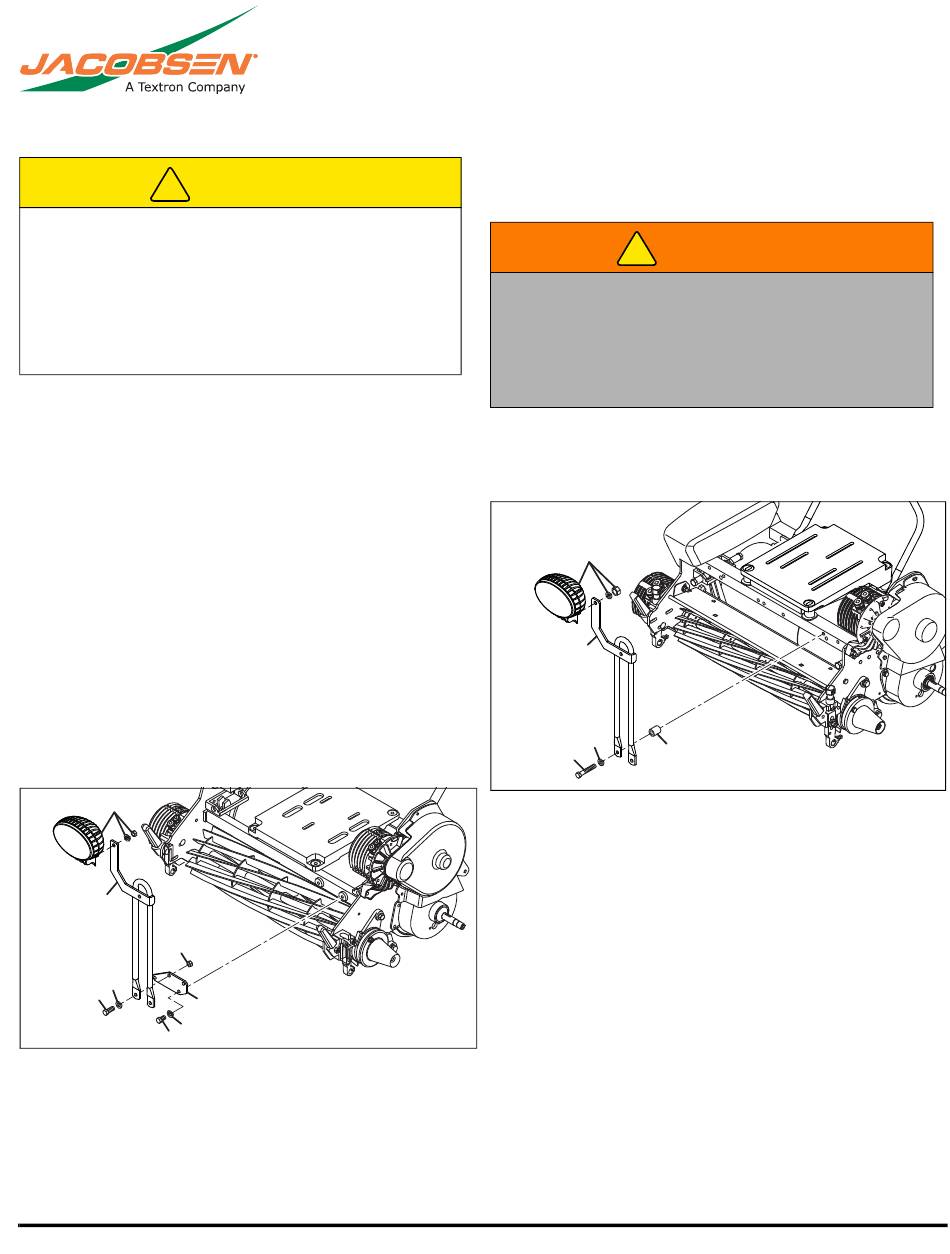 JACOBSEN®
A Textron Company