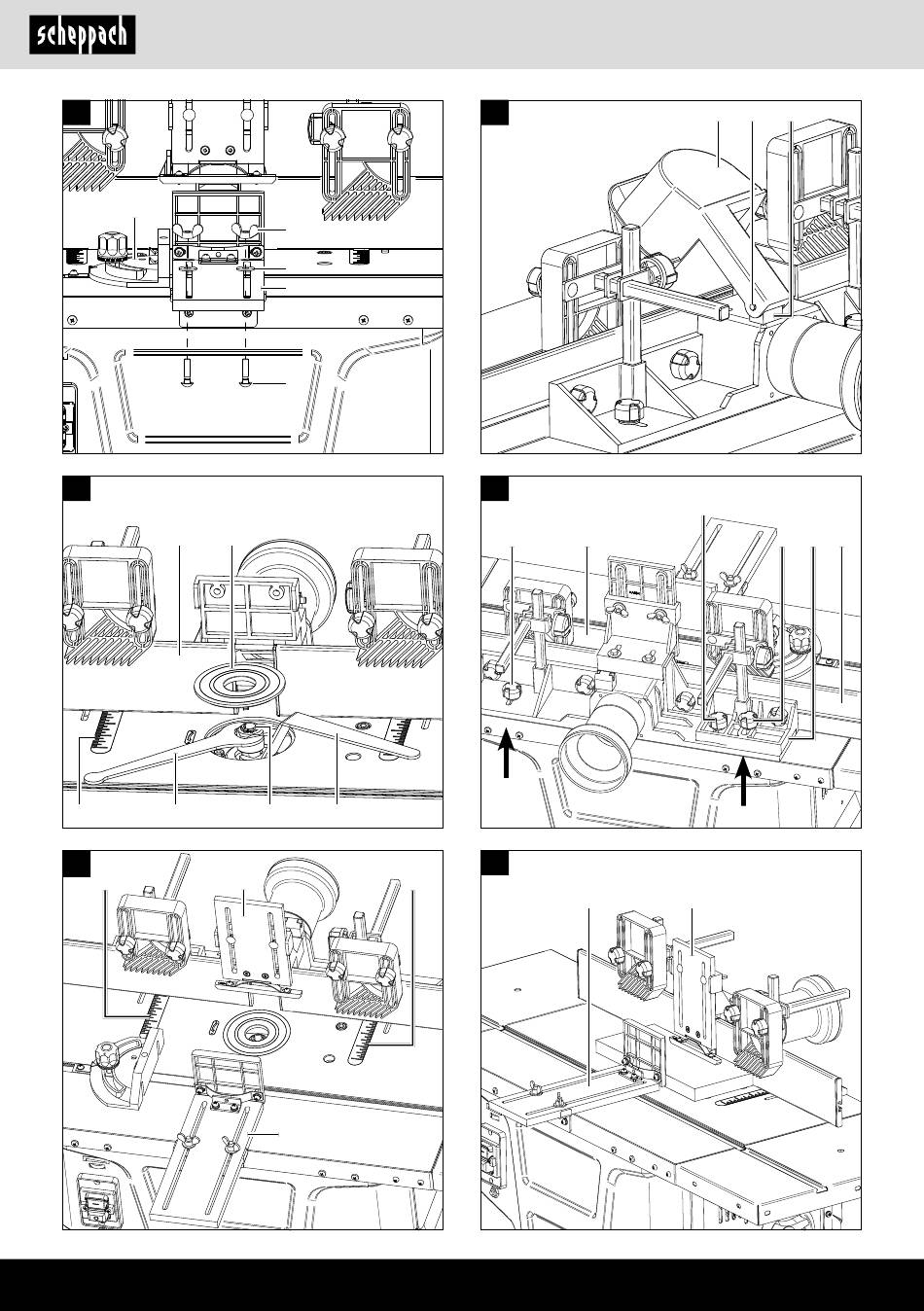 scheppach