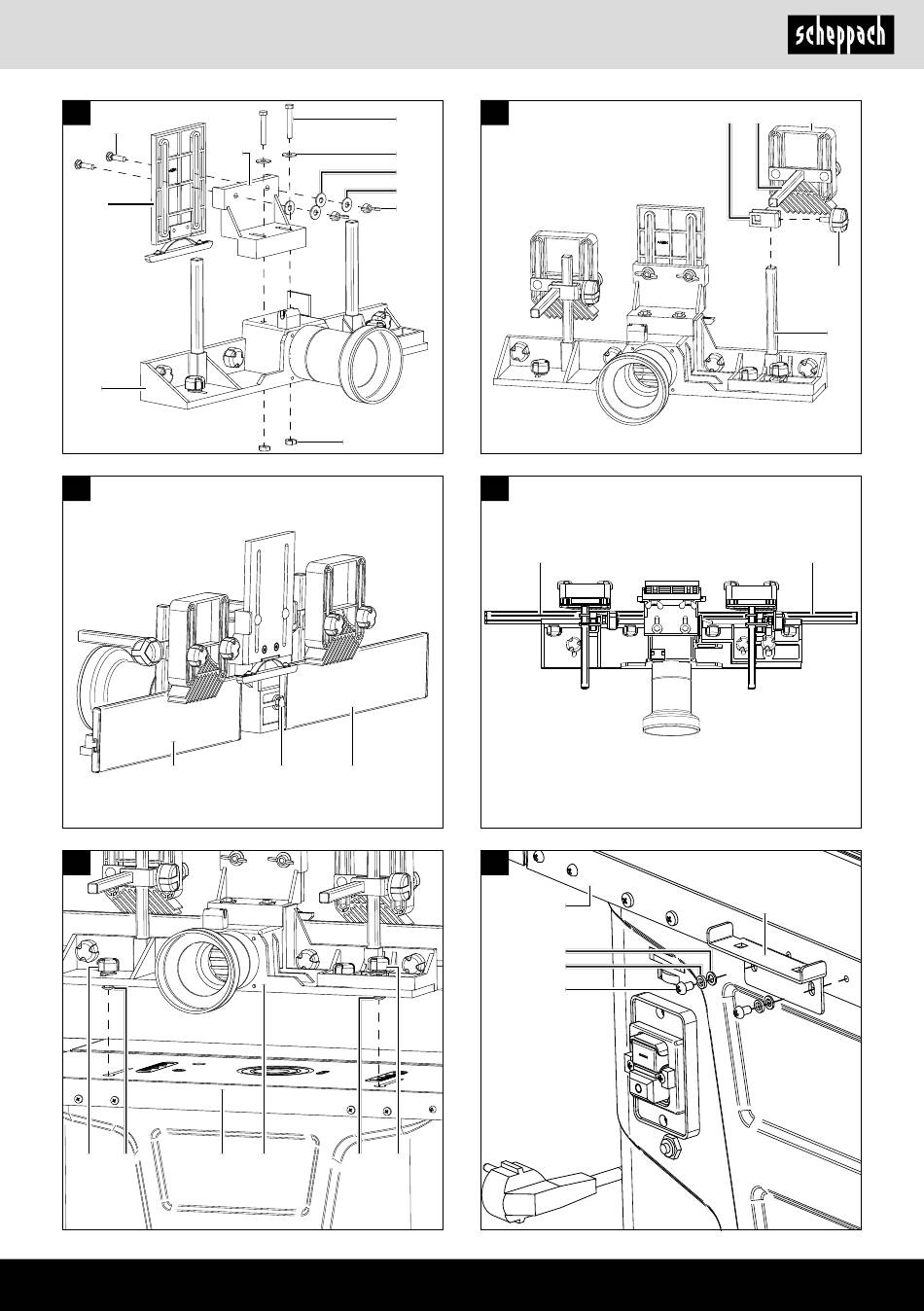 scheppach