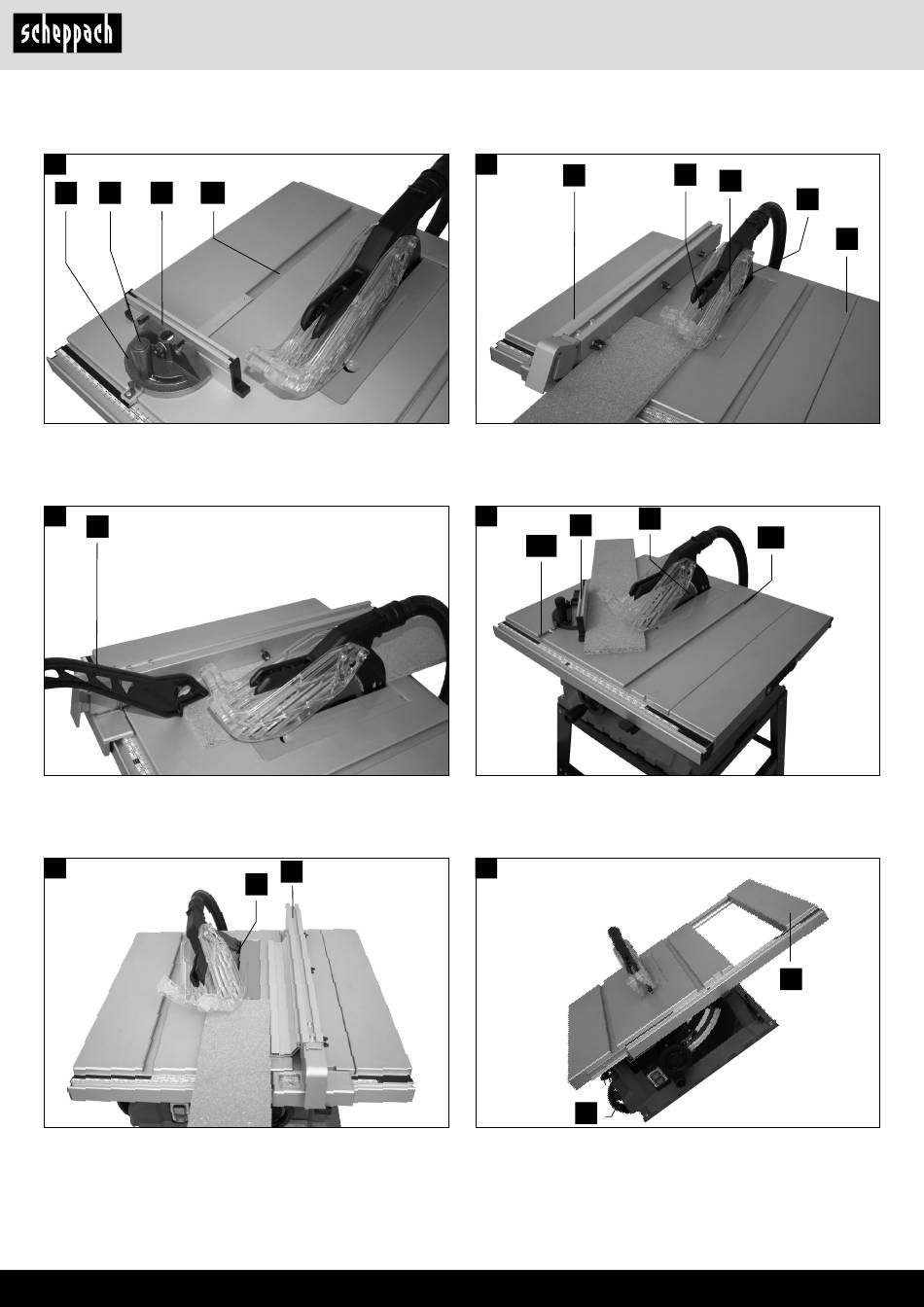 scheppach