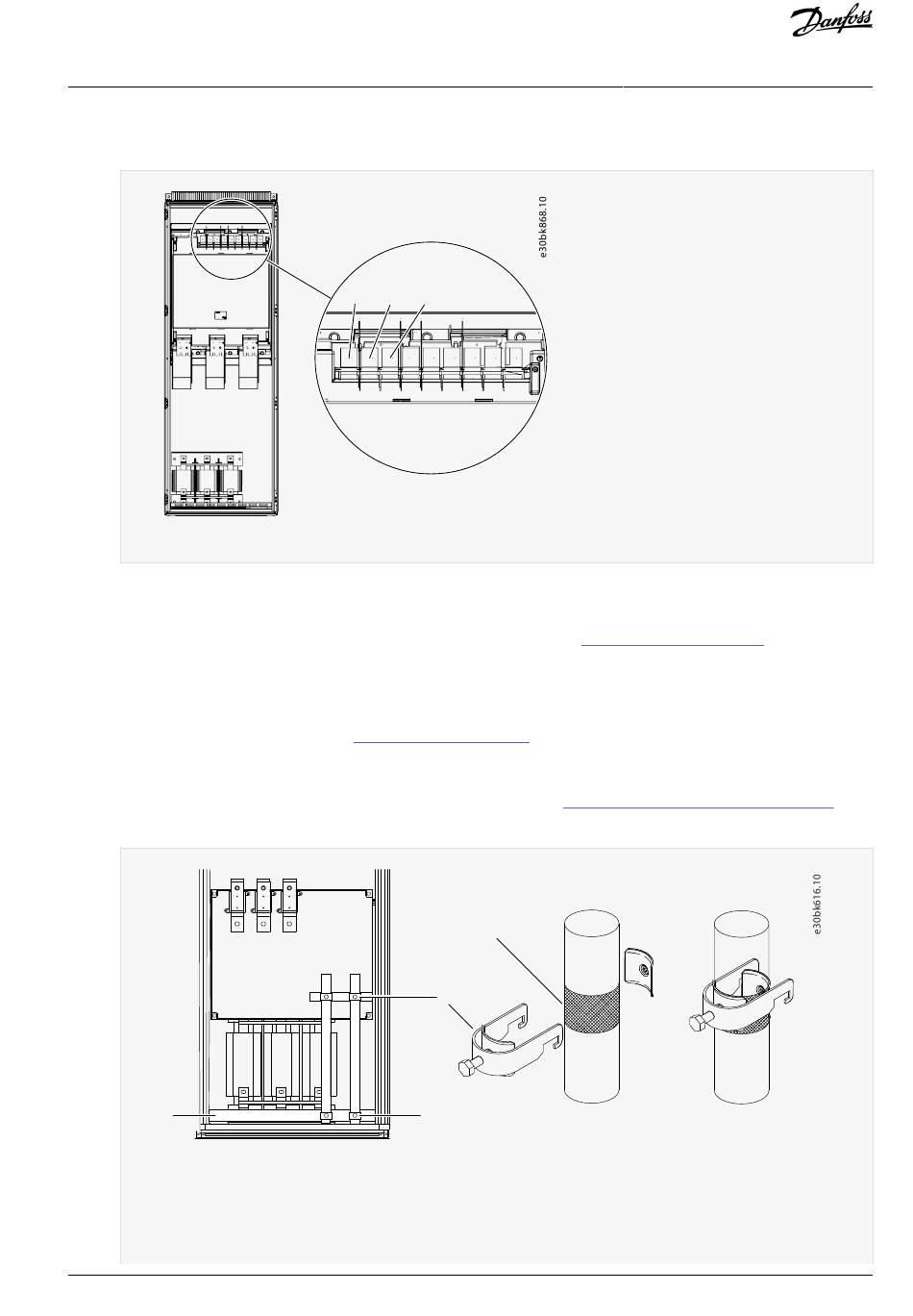 Danfoss

e30bk868.10

e30bk616.10