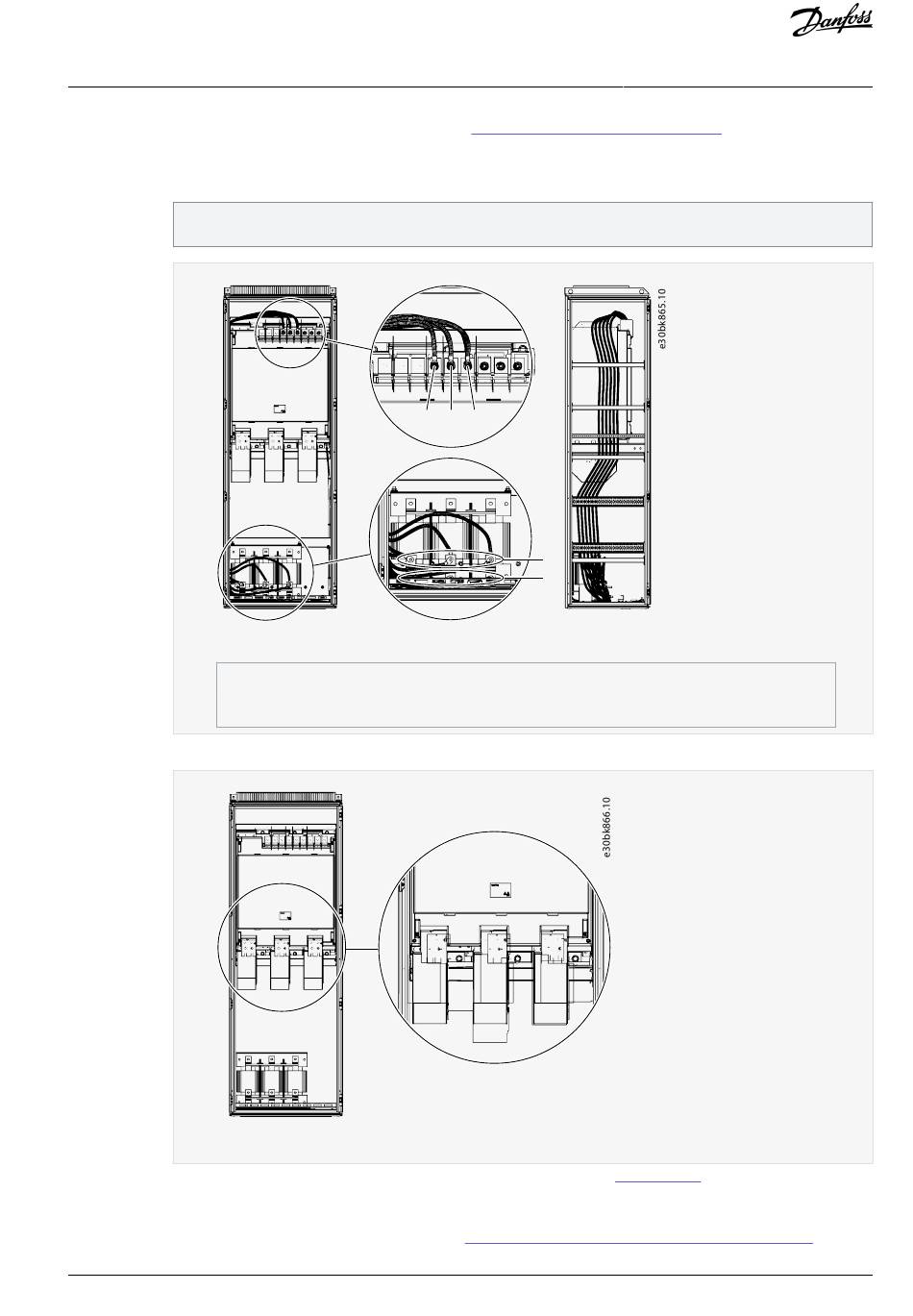 Danfoss

e30bk865.10

e30bk866.10