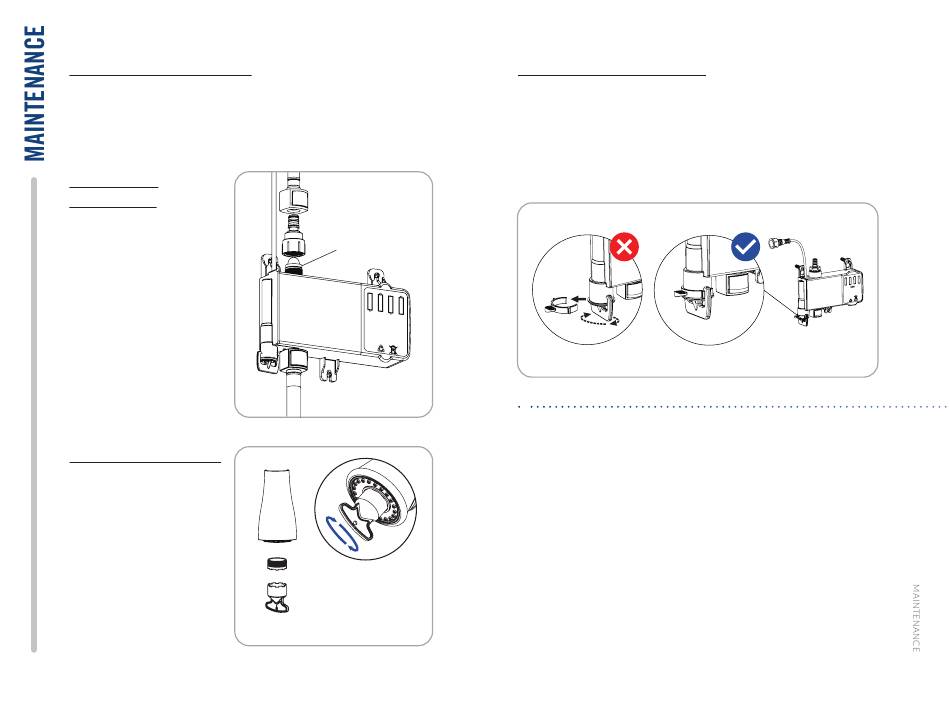 MAINTENANCE

MAINTENANCE