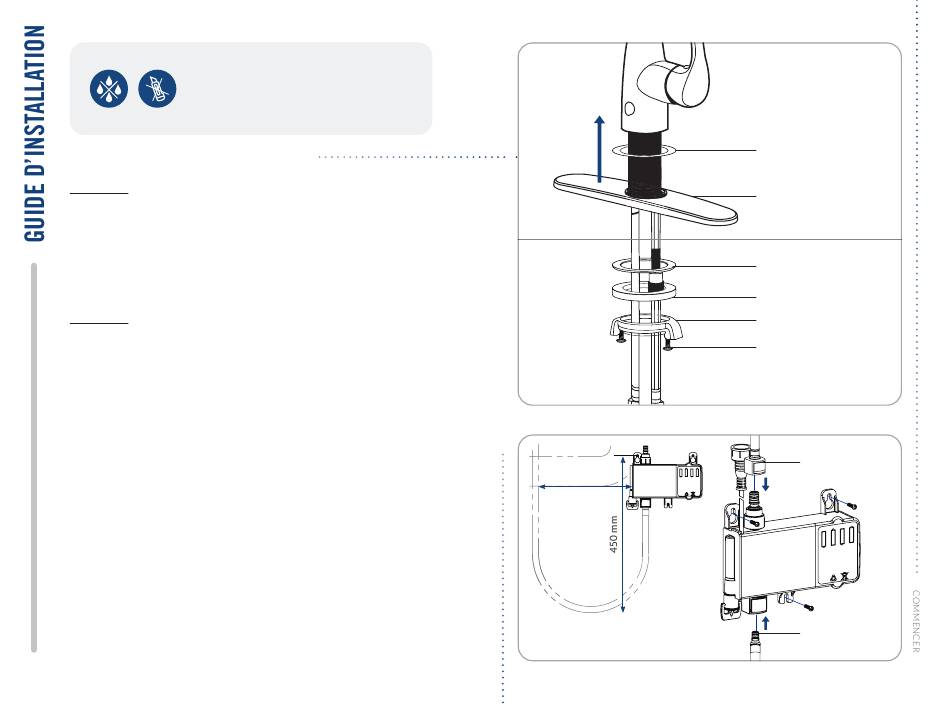 GUIDE D'INSTALLATION

450 mm

COMMENCER