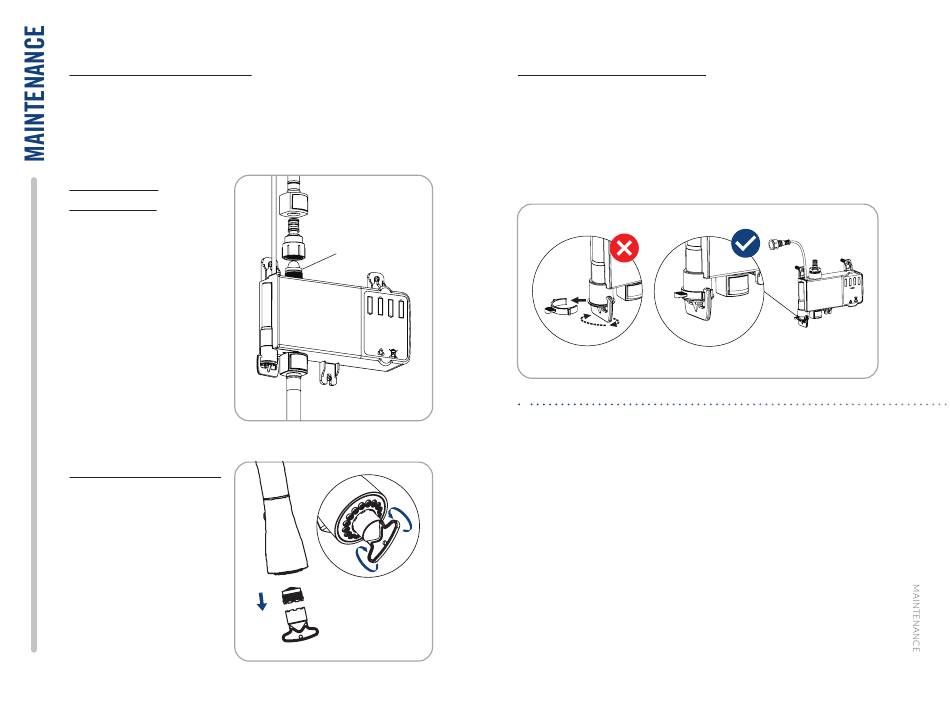 MAINTENANCE

MAINTENANCE