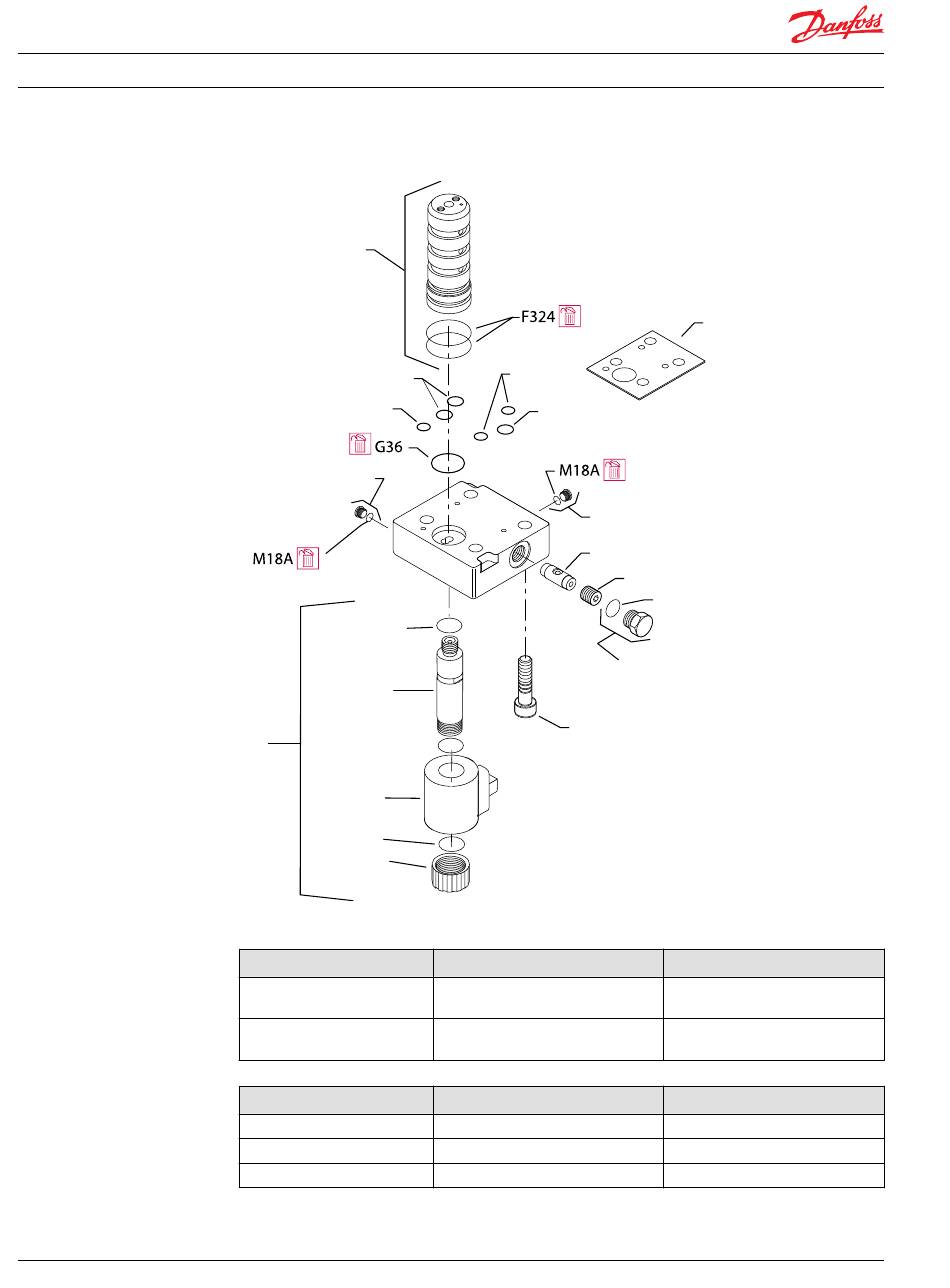 Danfoss

F324

G36

M18A

M18A