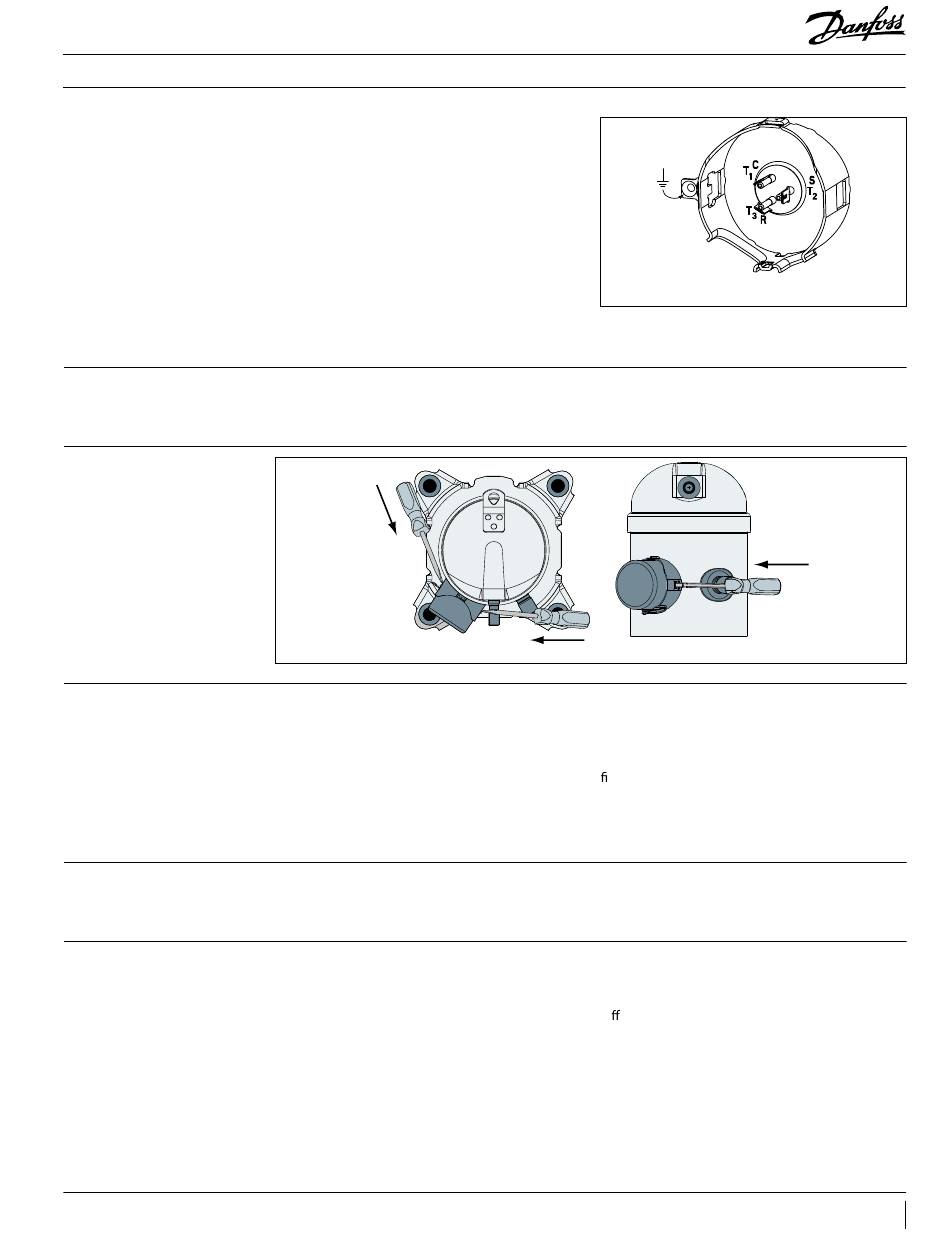 Danfoss

C
$T_1$
S
$T_2$
$T_3$
R

ﬁ

ﬀ