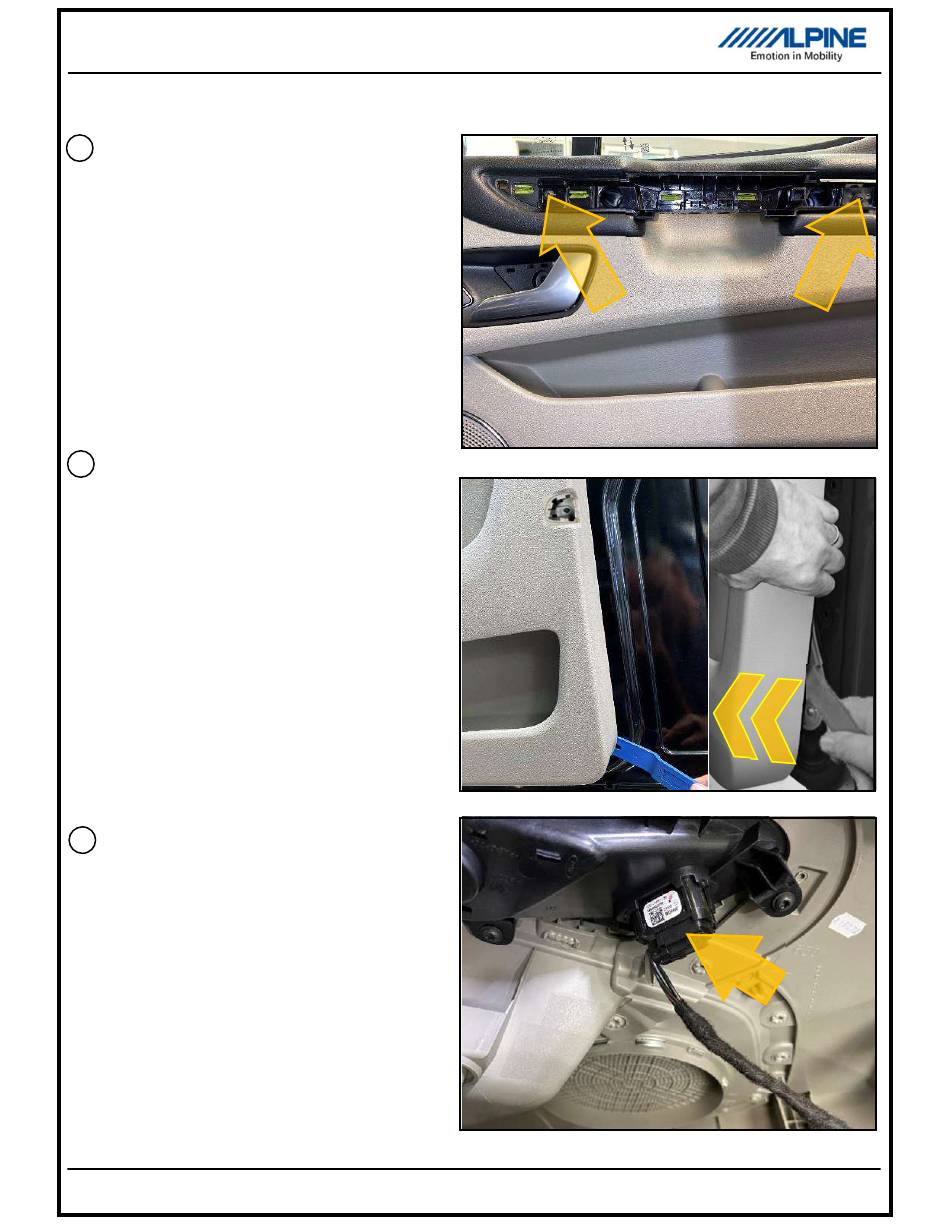 ALPINE
Emotion in Mobility