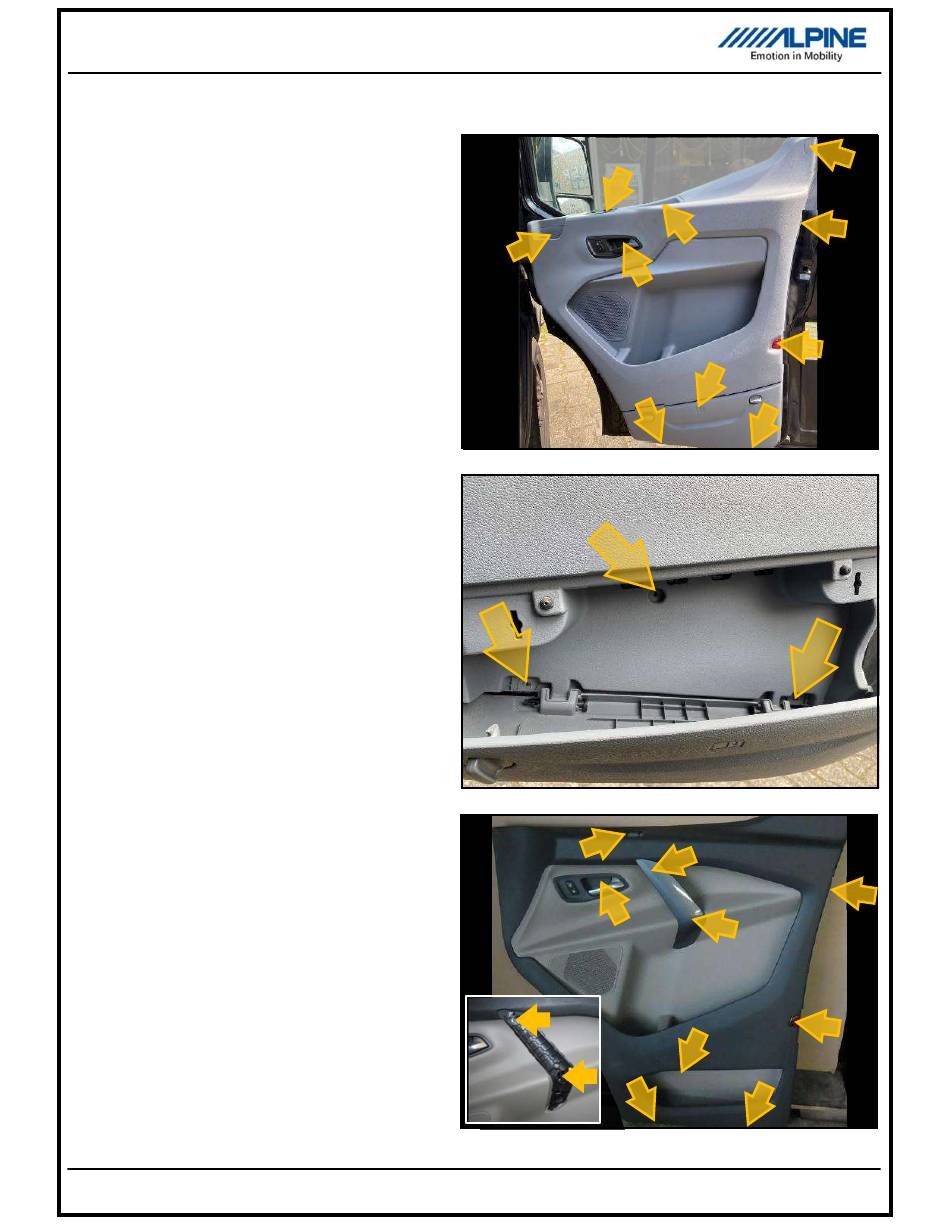 ALPINE
Emotion in Mobility