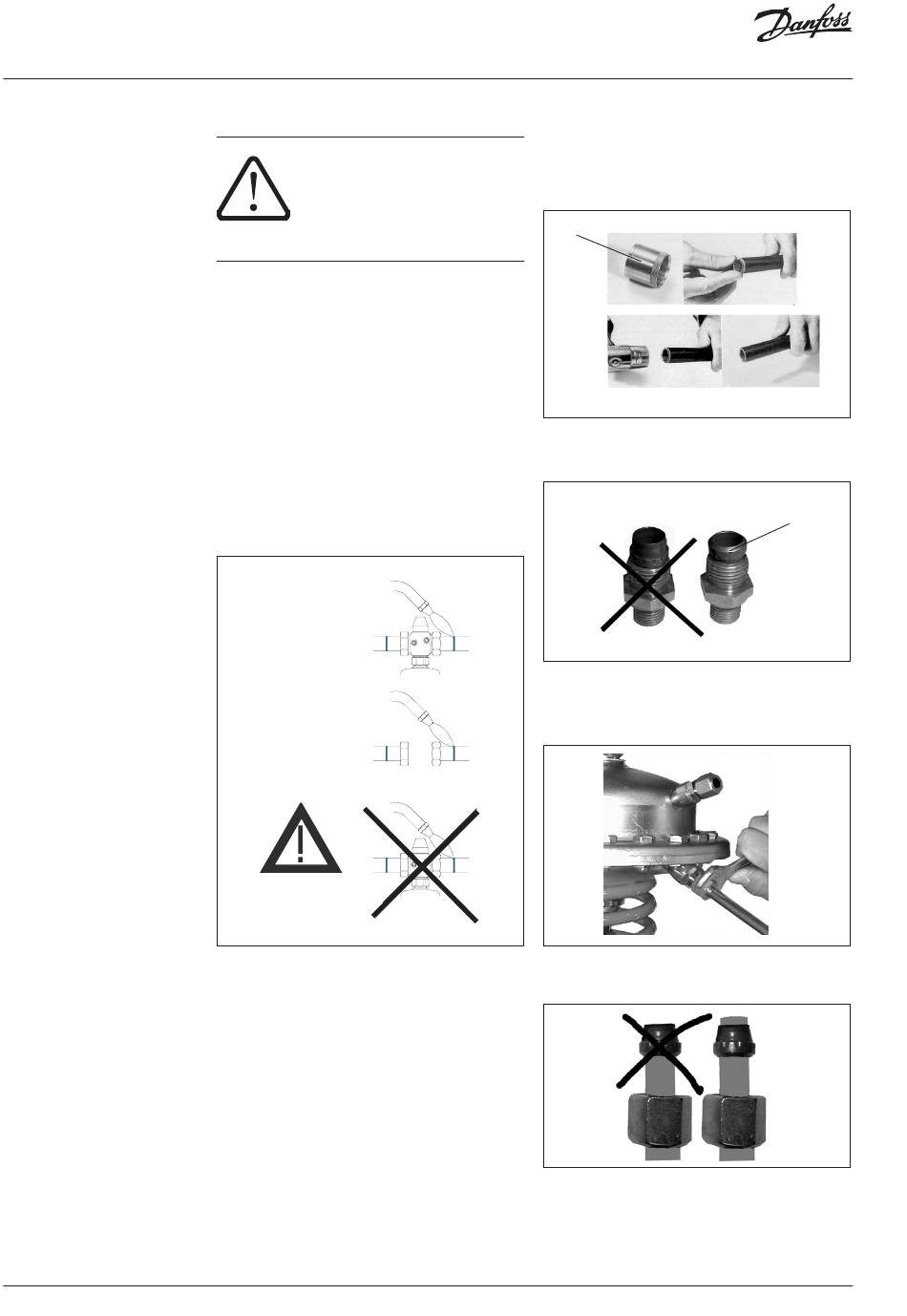 Danfoss