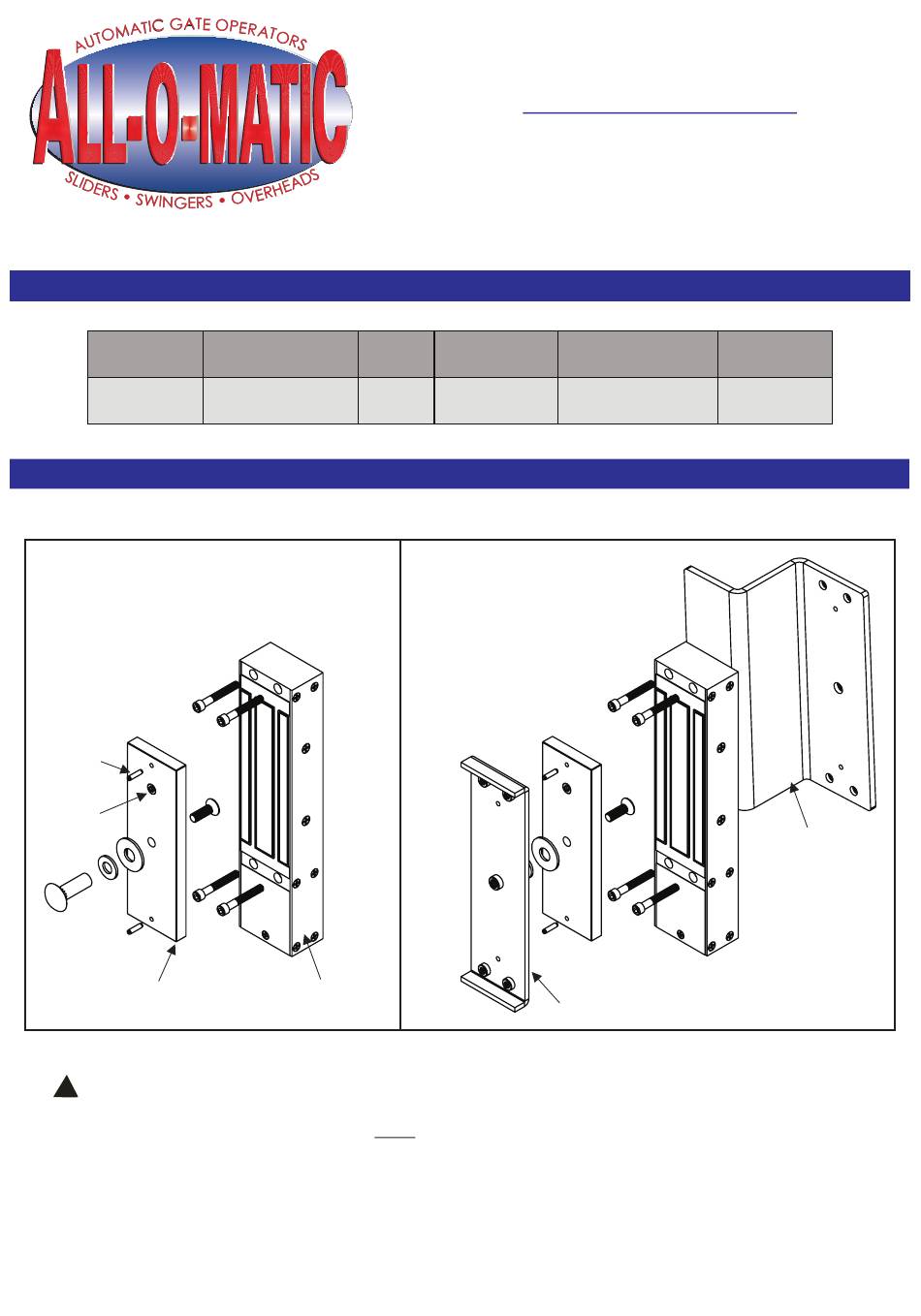 AUTOMATIC GATE OPERATORS
ALL-O-MATIC
SLIDERS • SWINGERS • OVERHEADS