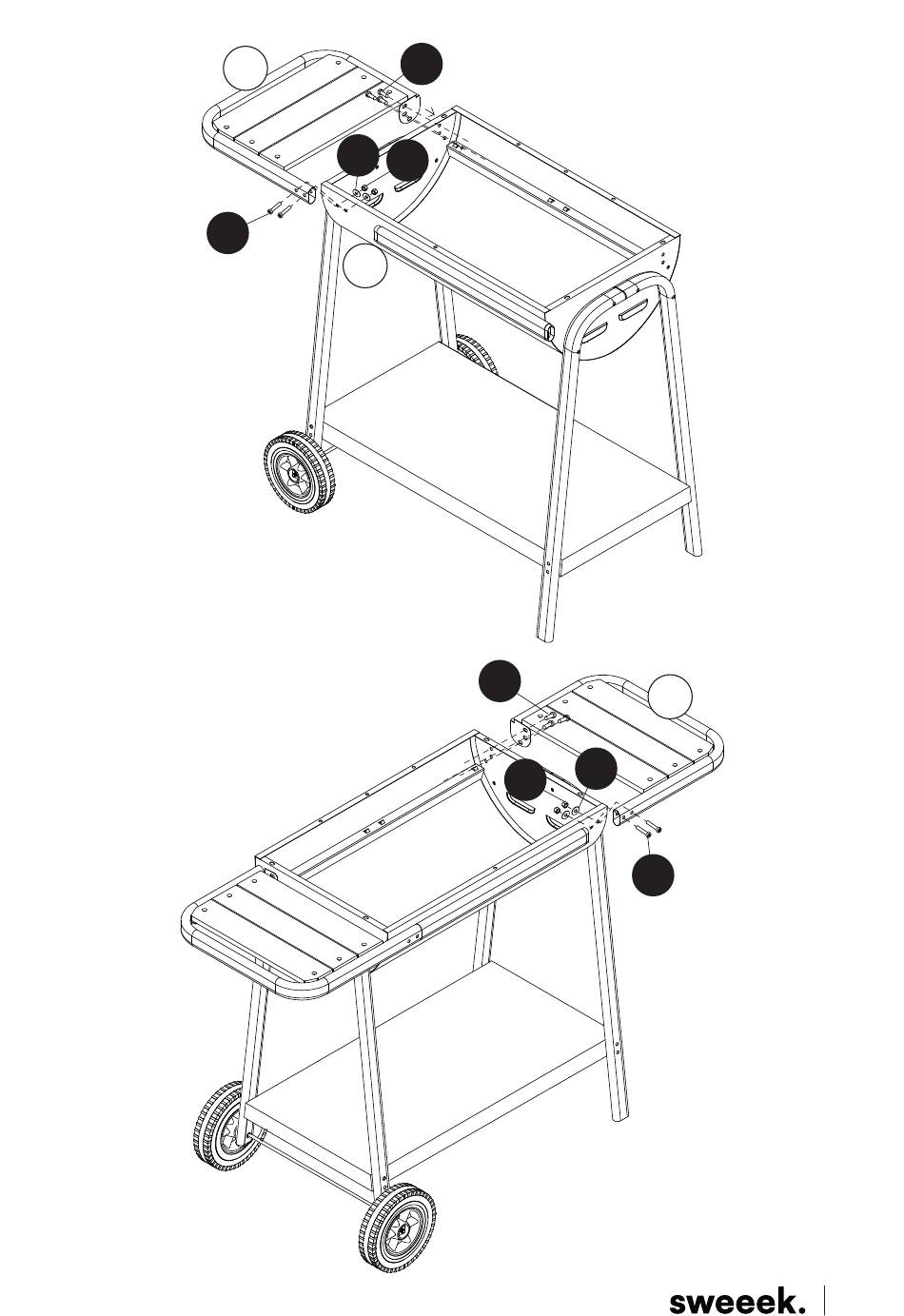 sweeek.