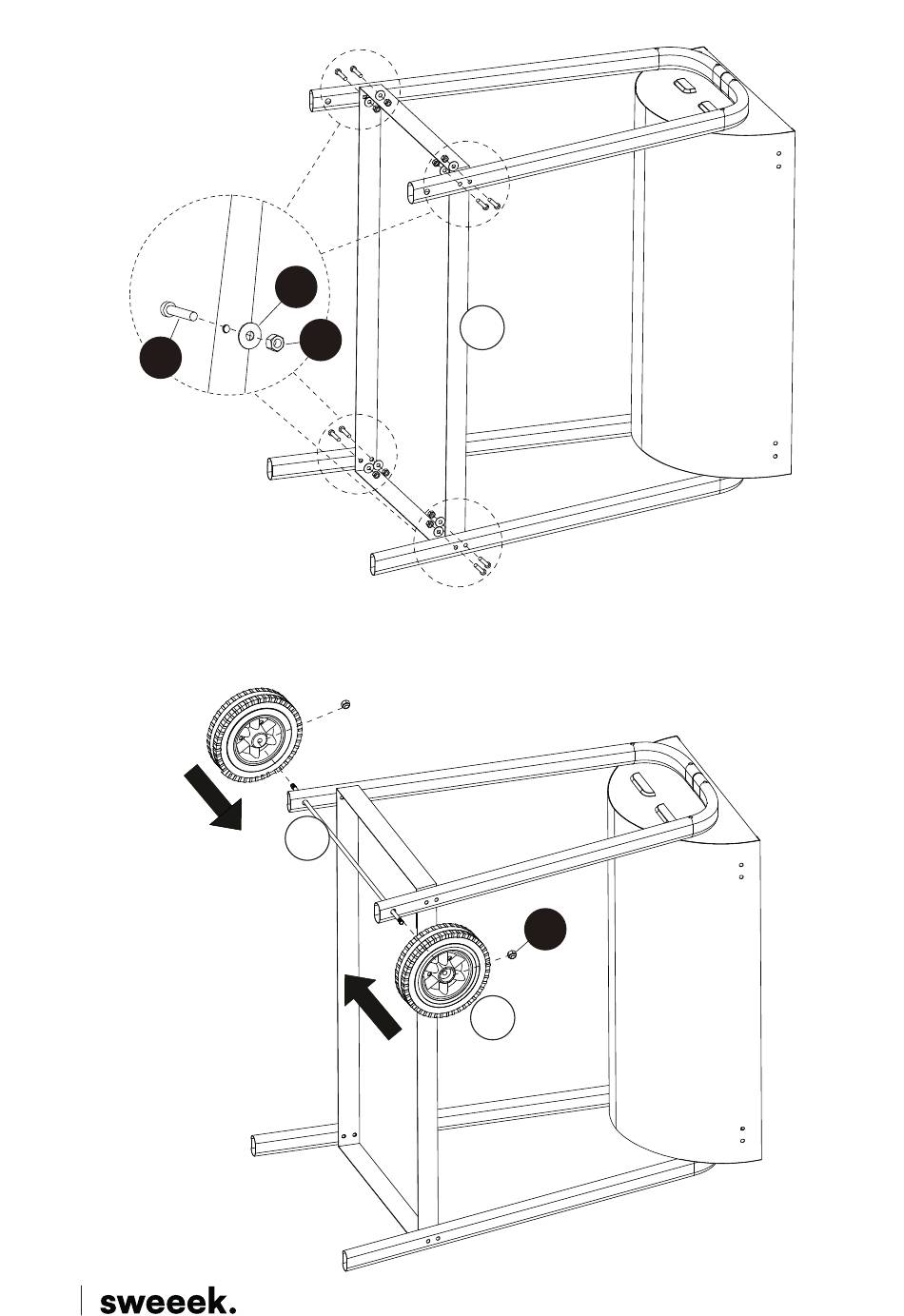 sweeek.