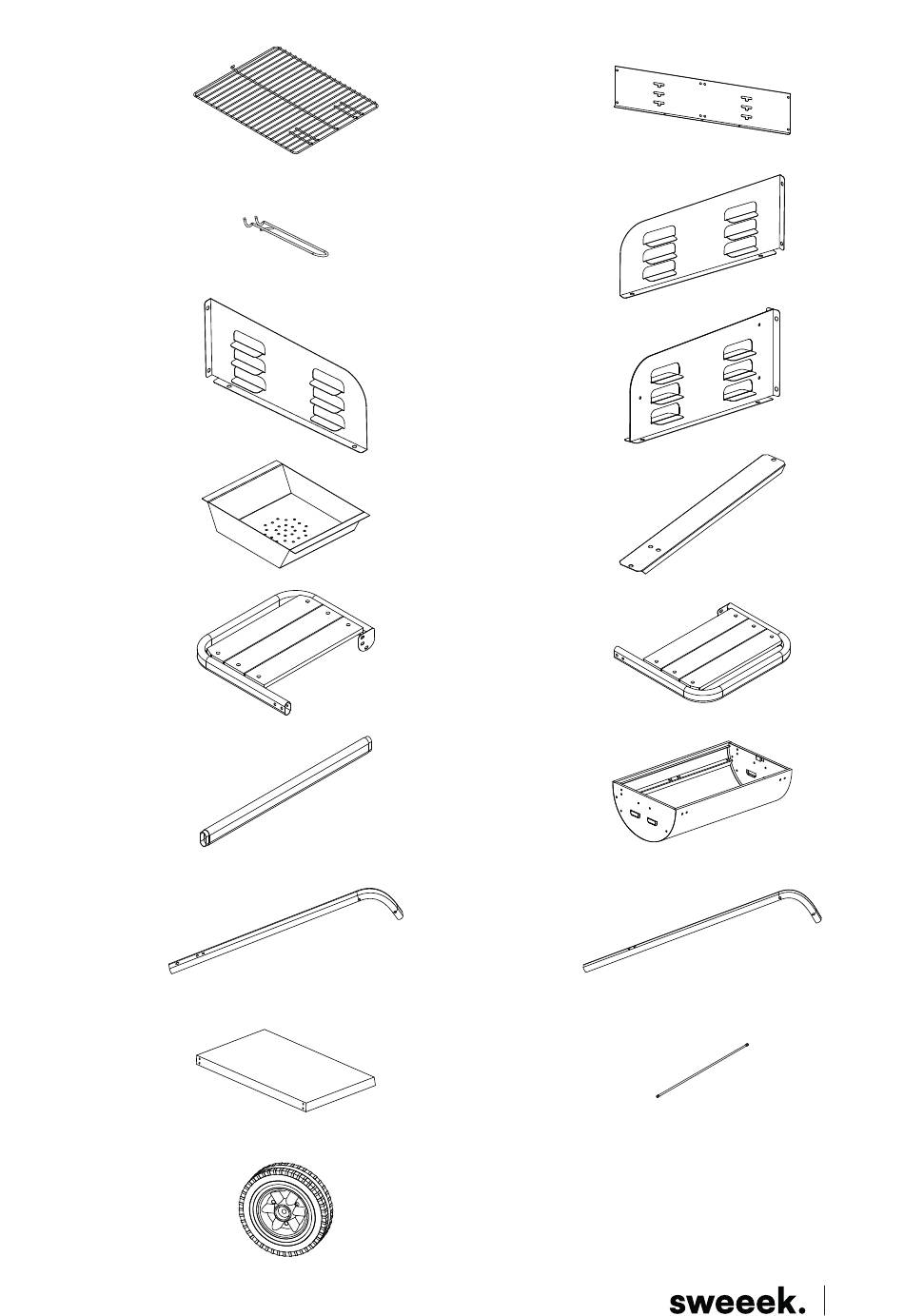 sweeek.