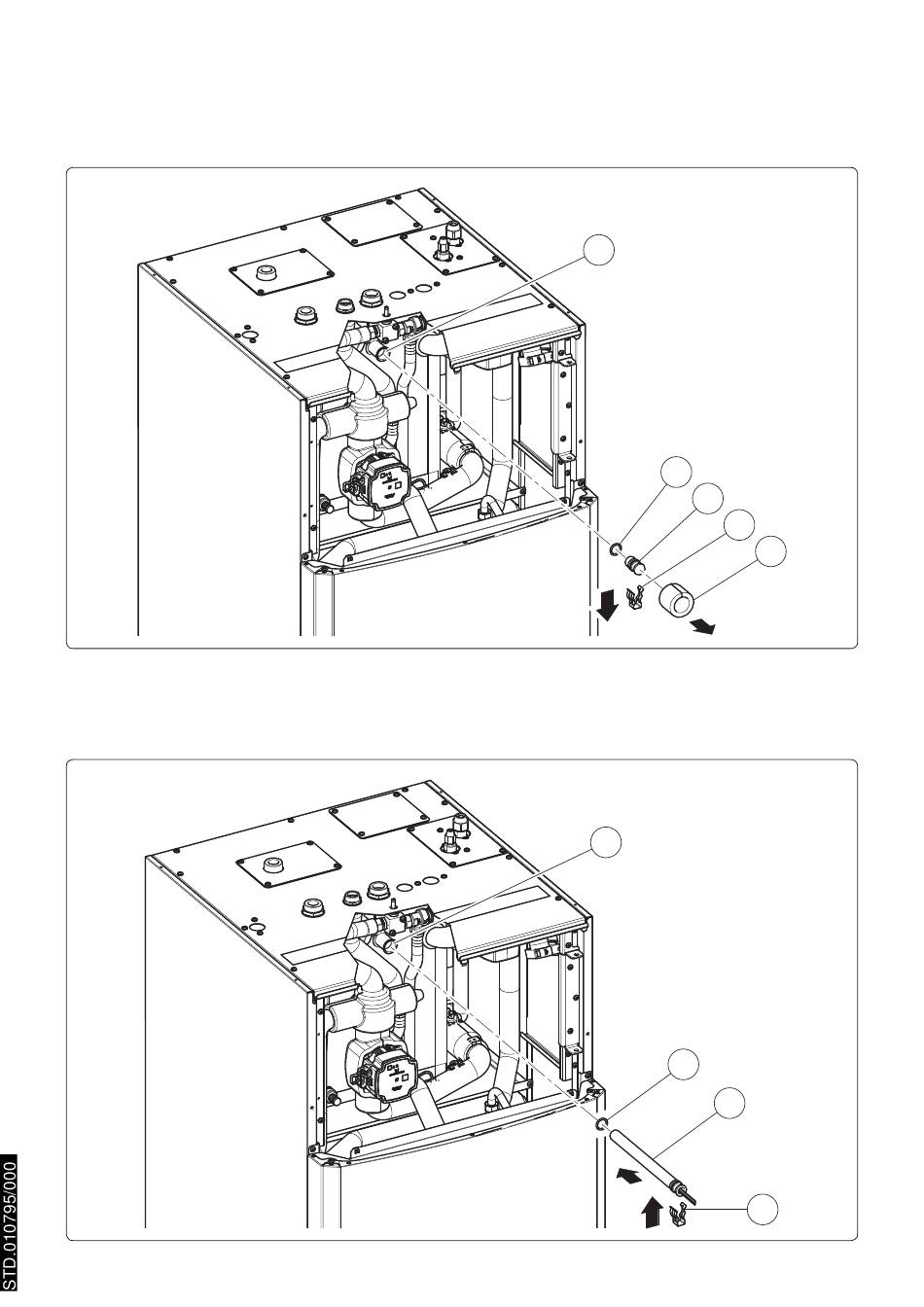 STD.010795/000