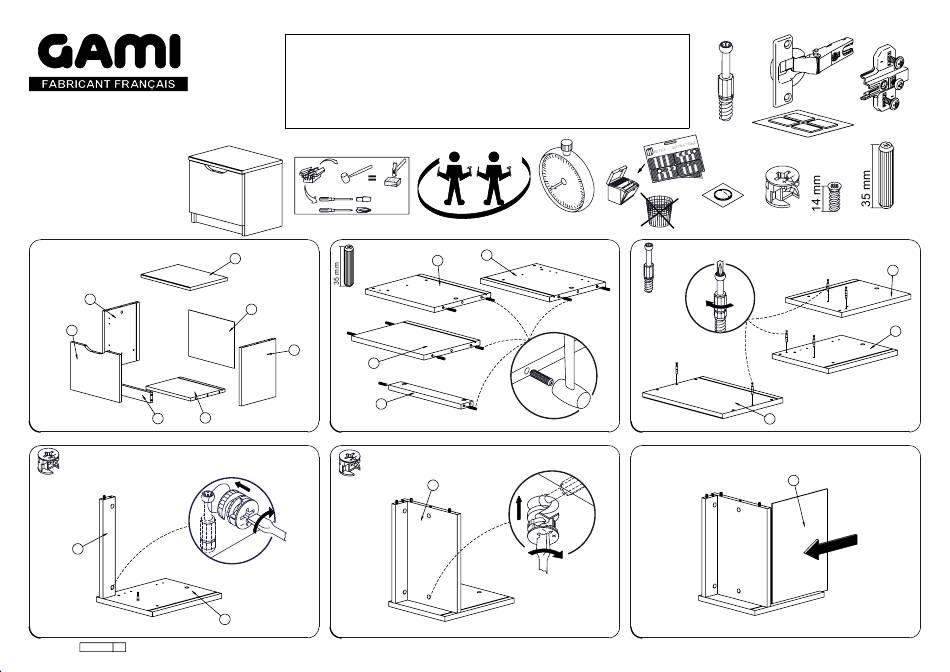 GAMI
FABRICANT FRANÇAIS

14 mm
35 mm

35 mm