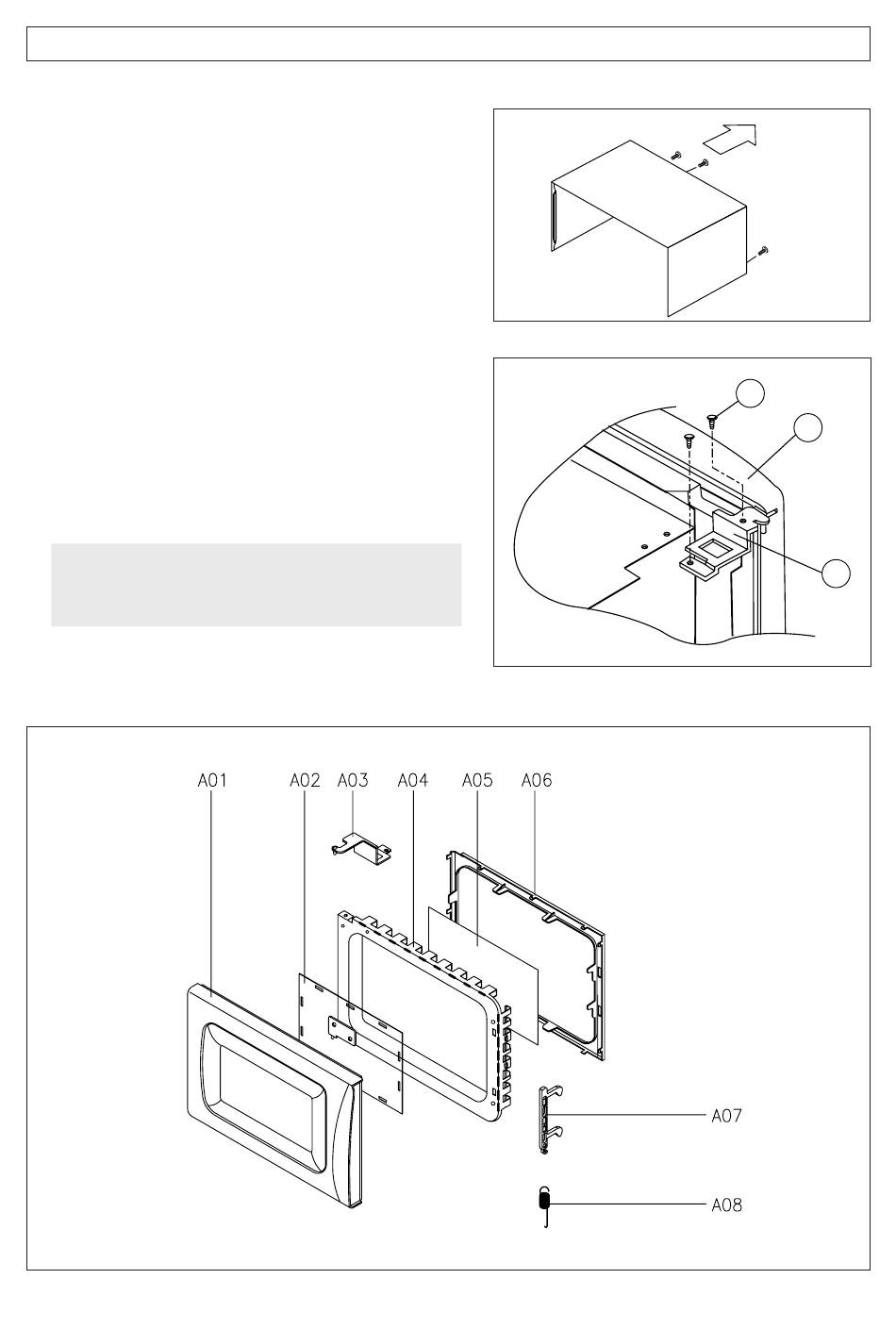 A01 A02 A03 A04 A05 A06

A07

A08