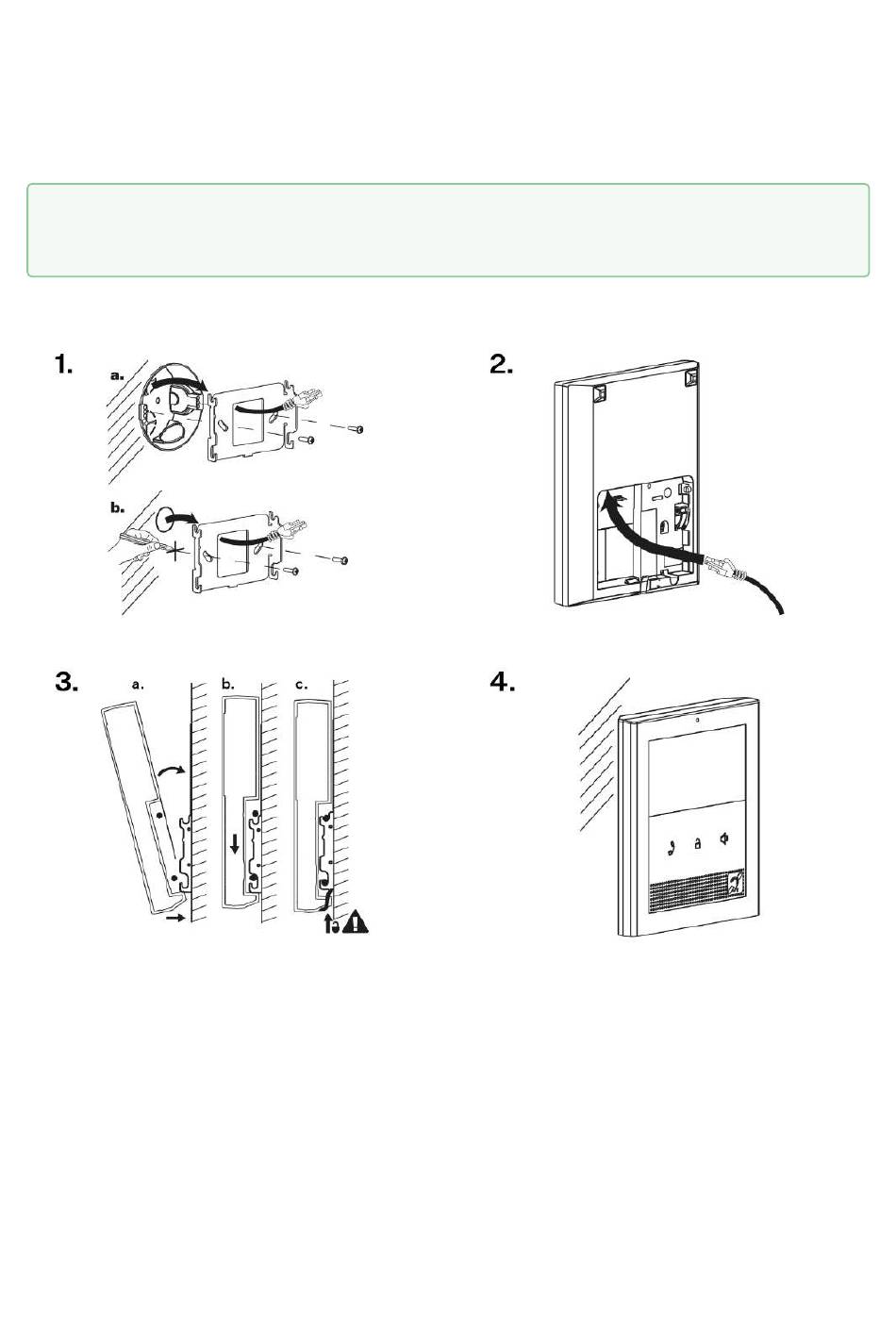 1.

a.

b.

2.

3.

a.

b.

c.

4.