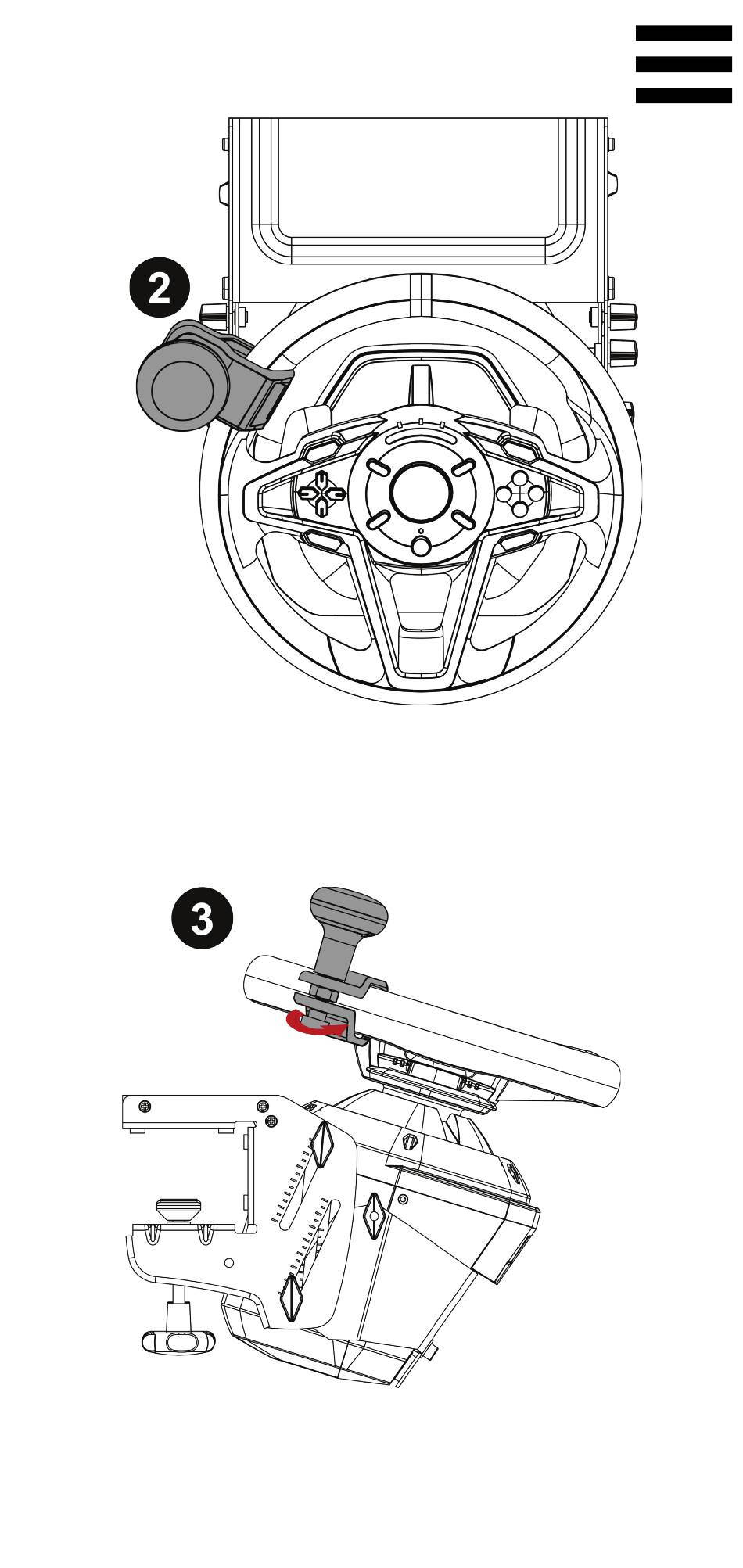 2

3