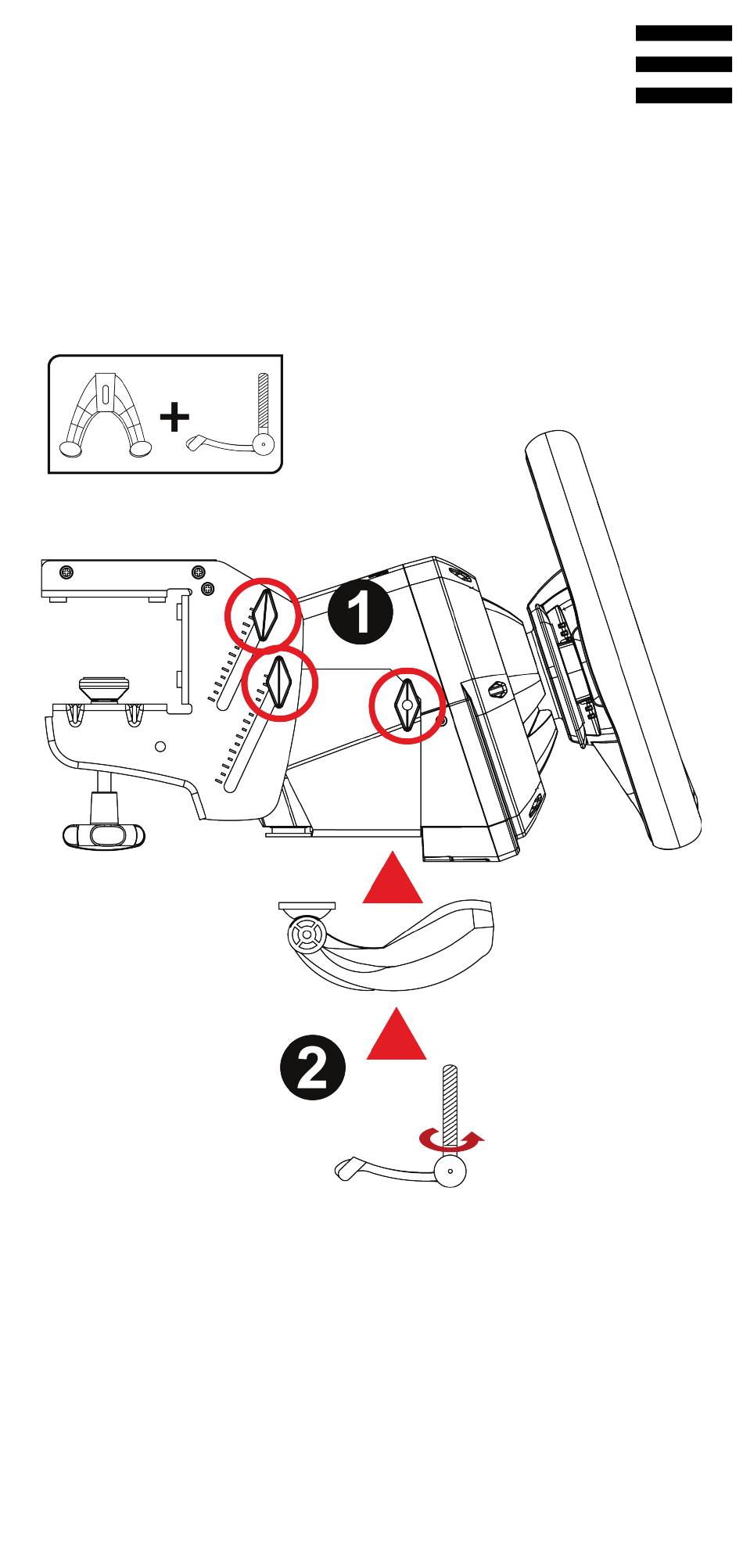 +

1

2