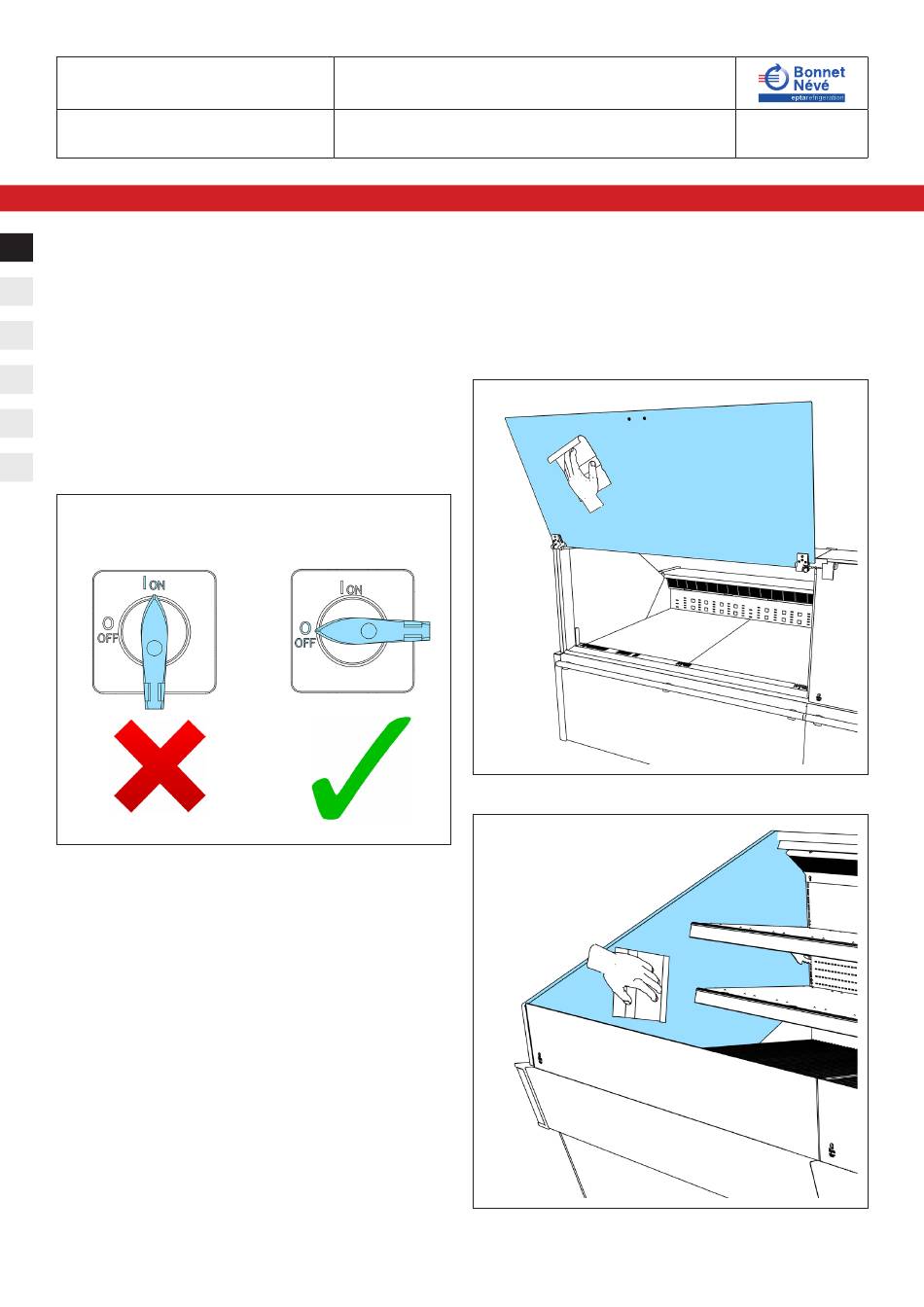 Bonnet Névé
eptarefrigeration

I ON
O OFF

I ON
O OFF