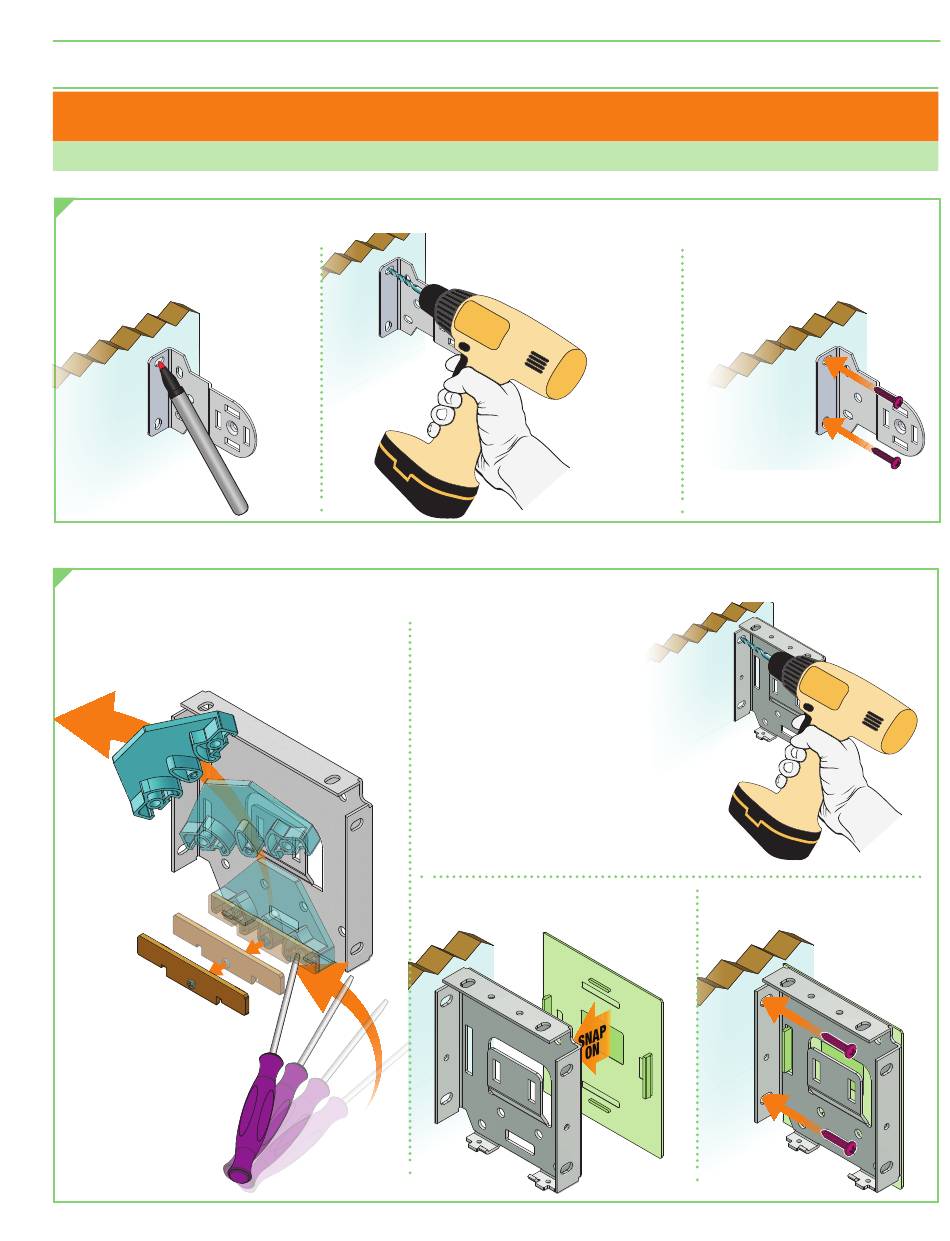 SNAP ON