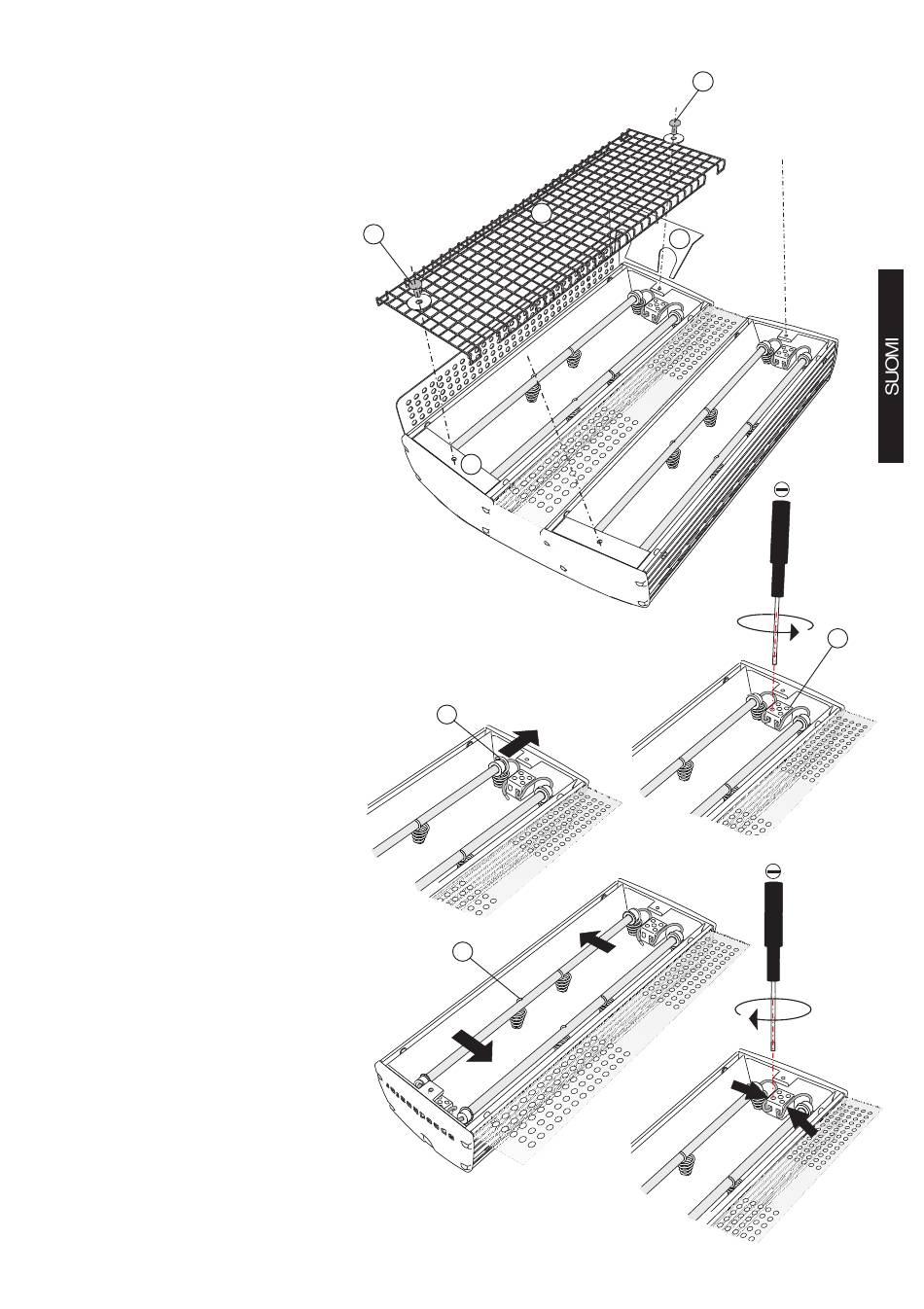 SUOMI