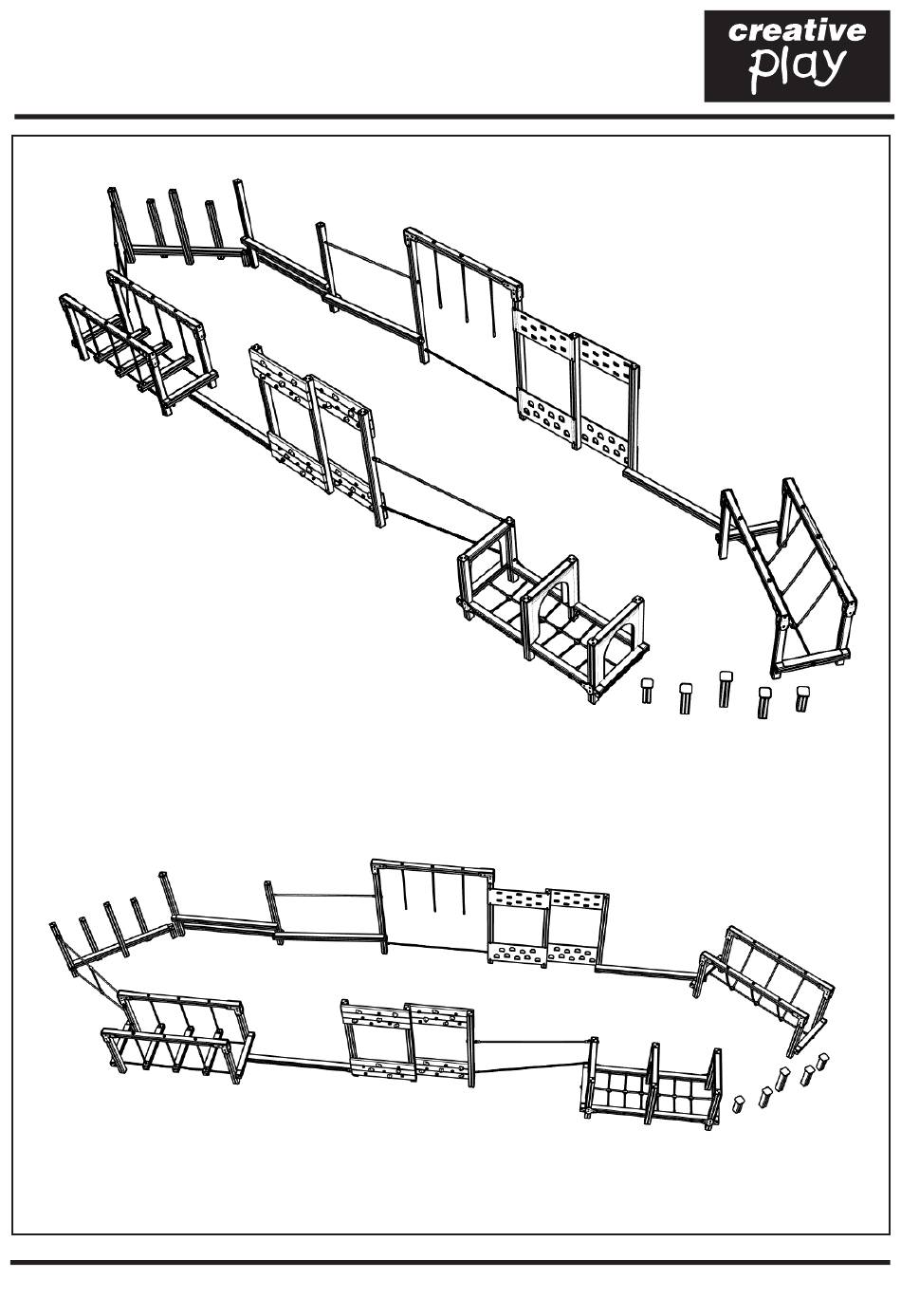 creative play