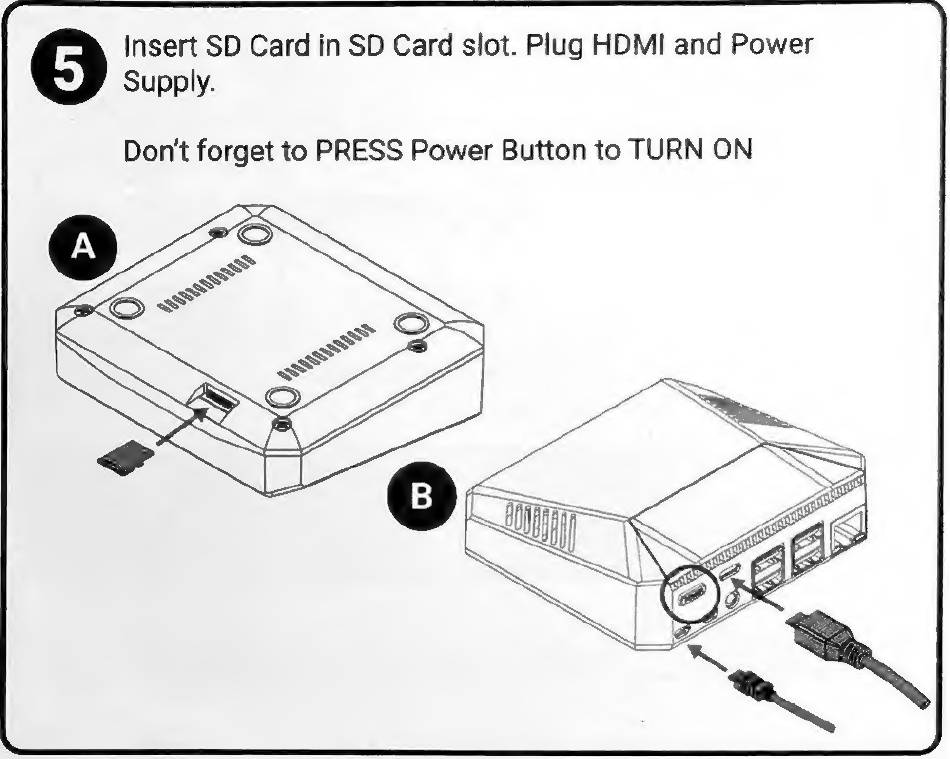 5
Insert SD Card in SD Card slot. Plug HDMI and Power Supply.

Don't forget to PRESS Power Button to TURN ON

A

B