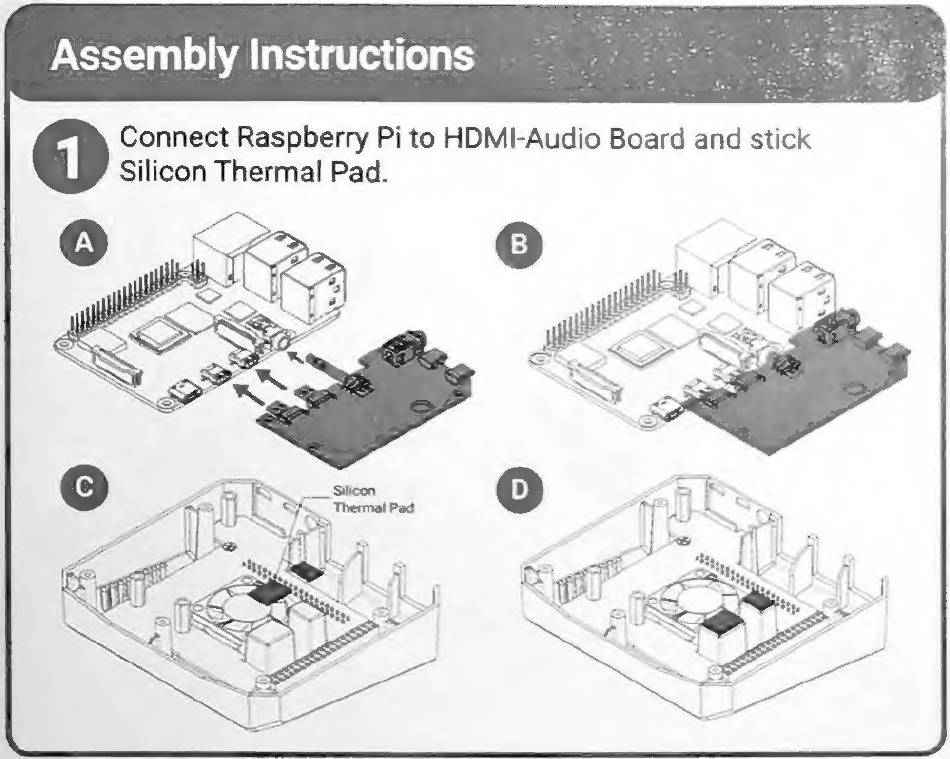 Assembly Instructions

1 Connect Raspberry Pi to HDMI-Audio Board and stick Silicon Thermal Pad.

A

B

C

Silicon Thermal Pad

D