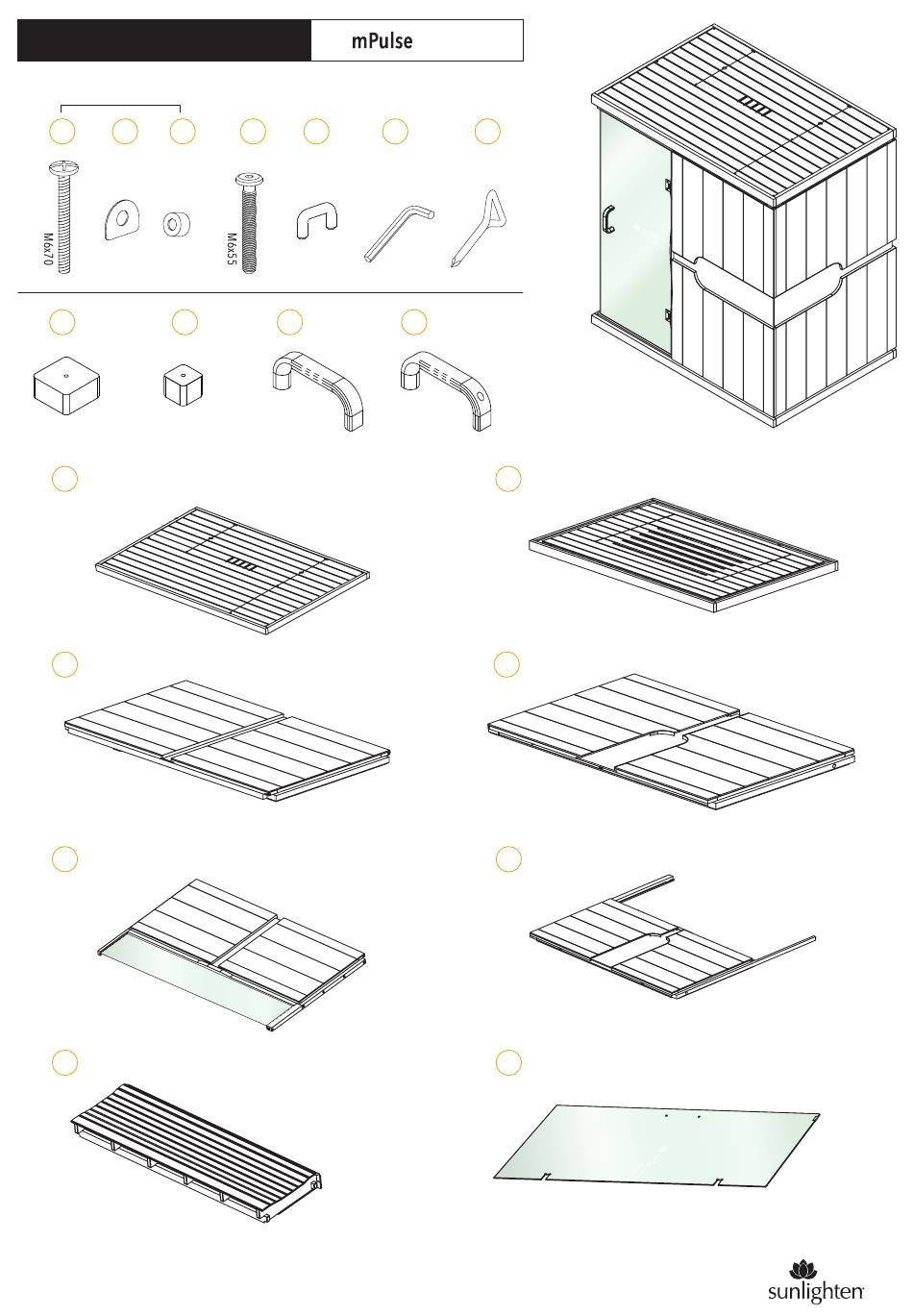 mPulse

M6x70

M6x55

sunlighten