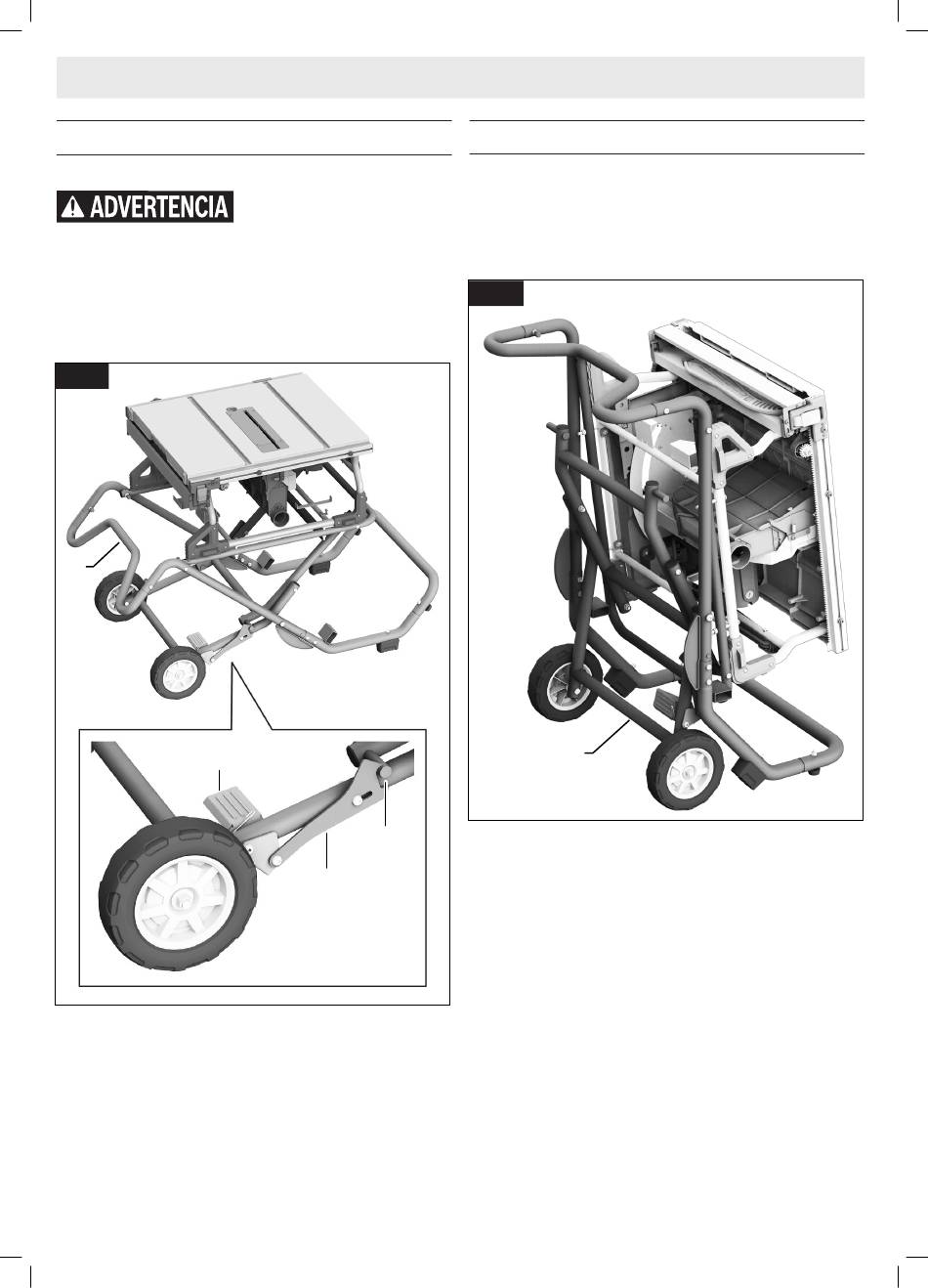 ADVERTENCIA