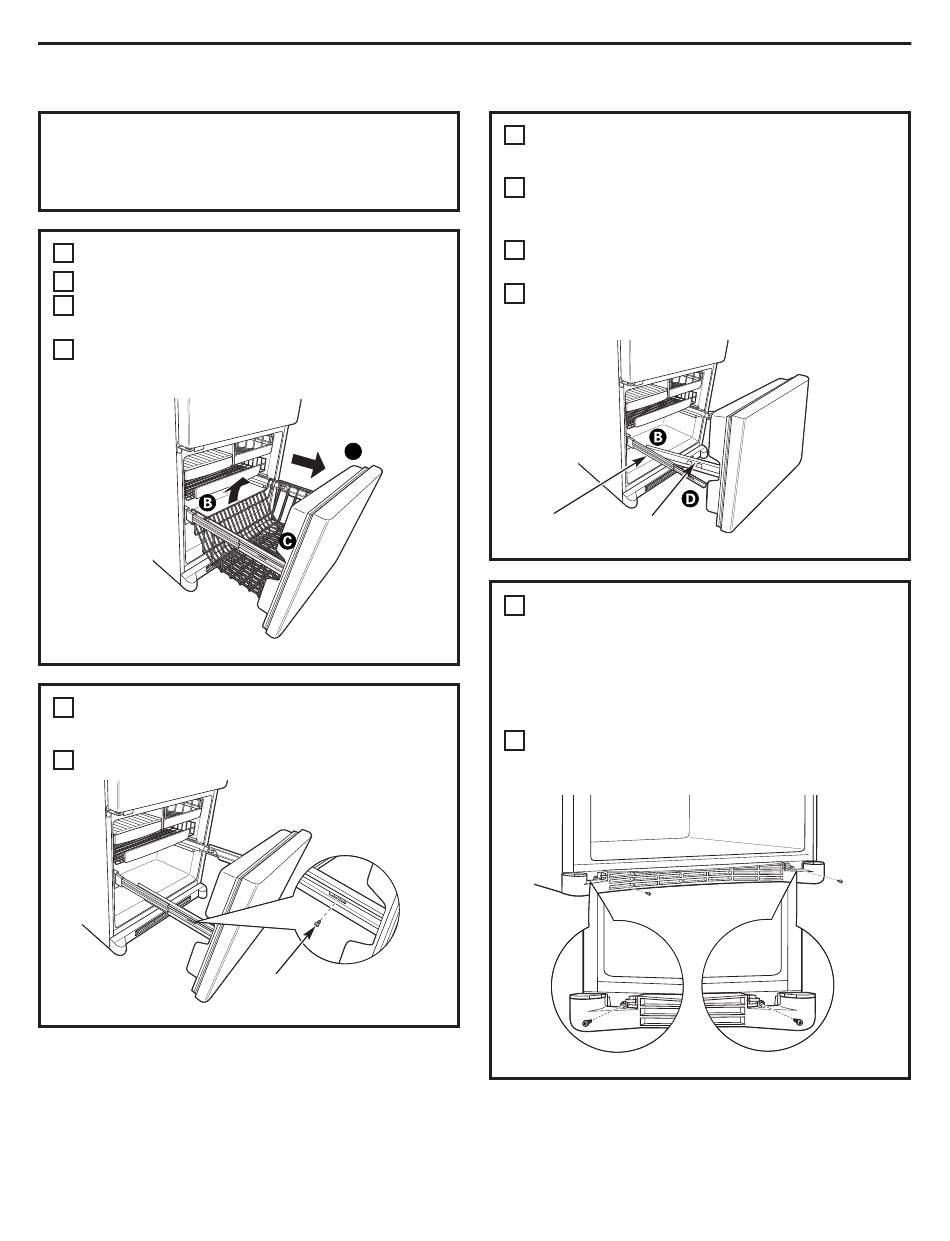 B

C

B

D