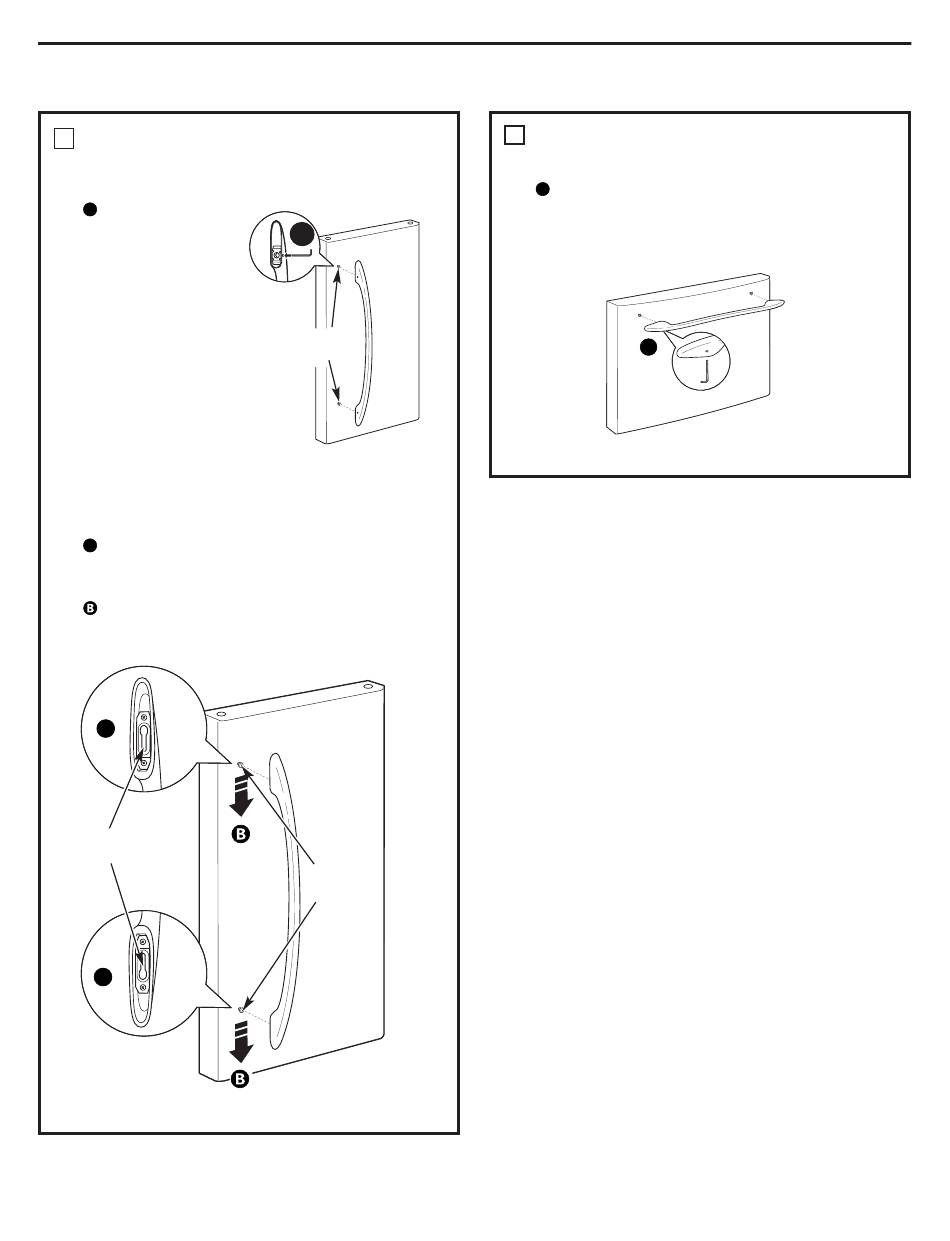 B

B

B