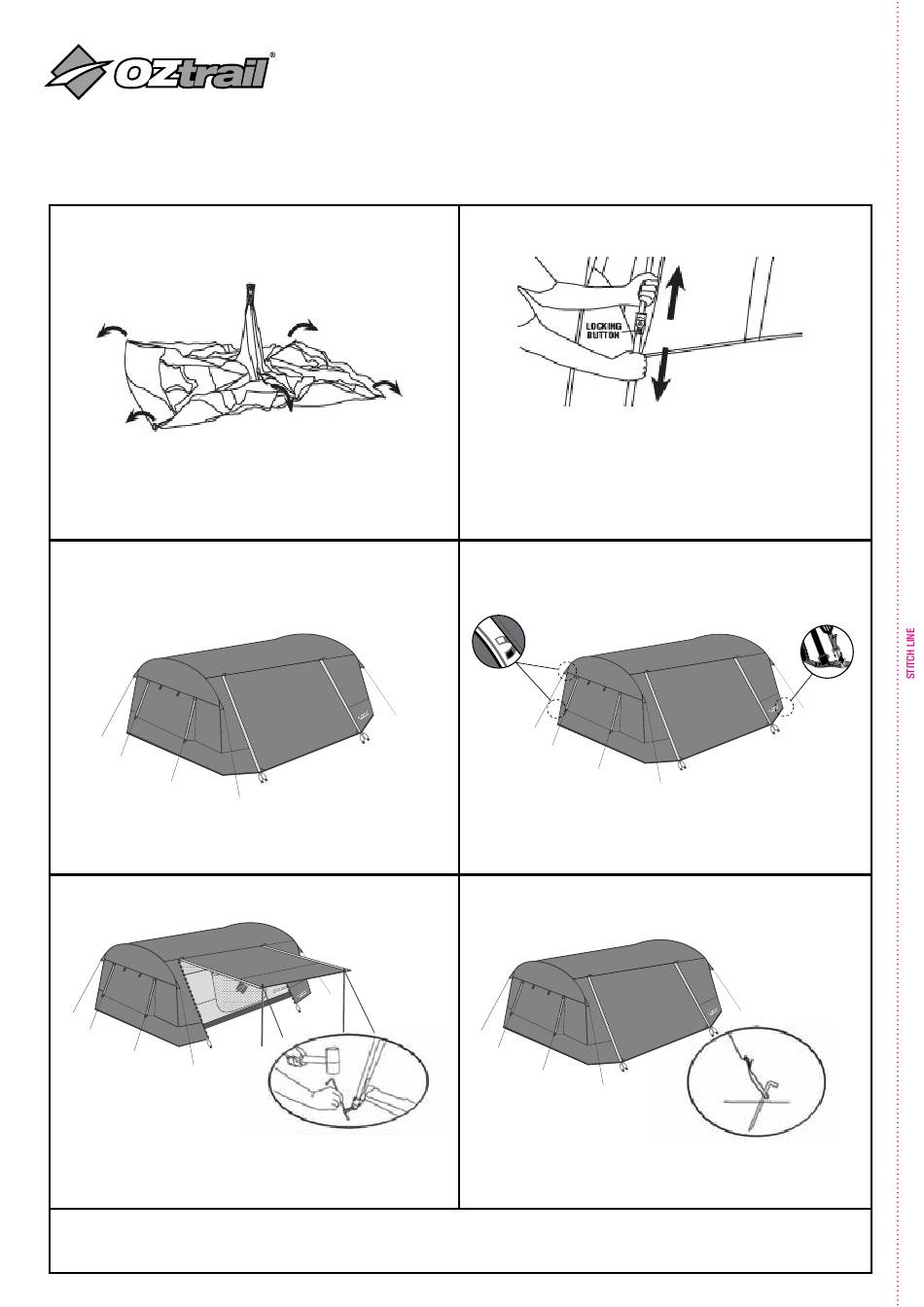 OZtrail®

LOCKING BUTTON

STITCH LINE