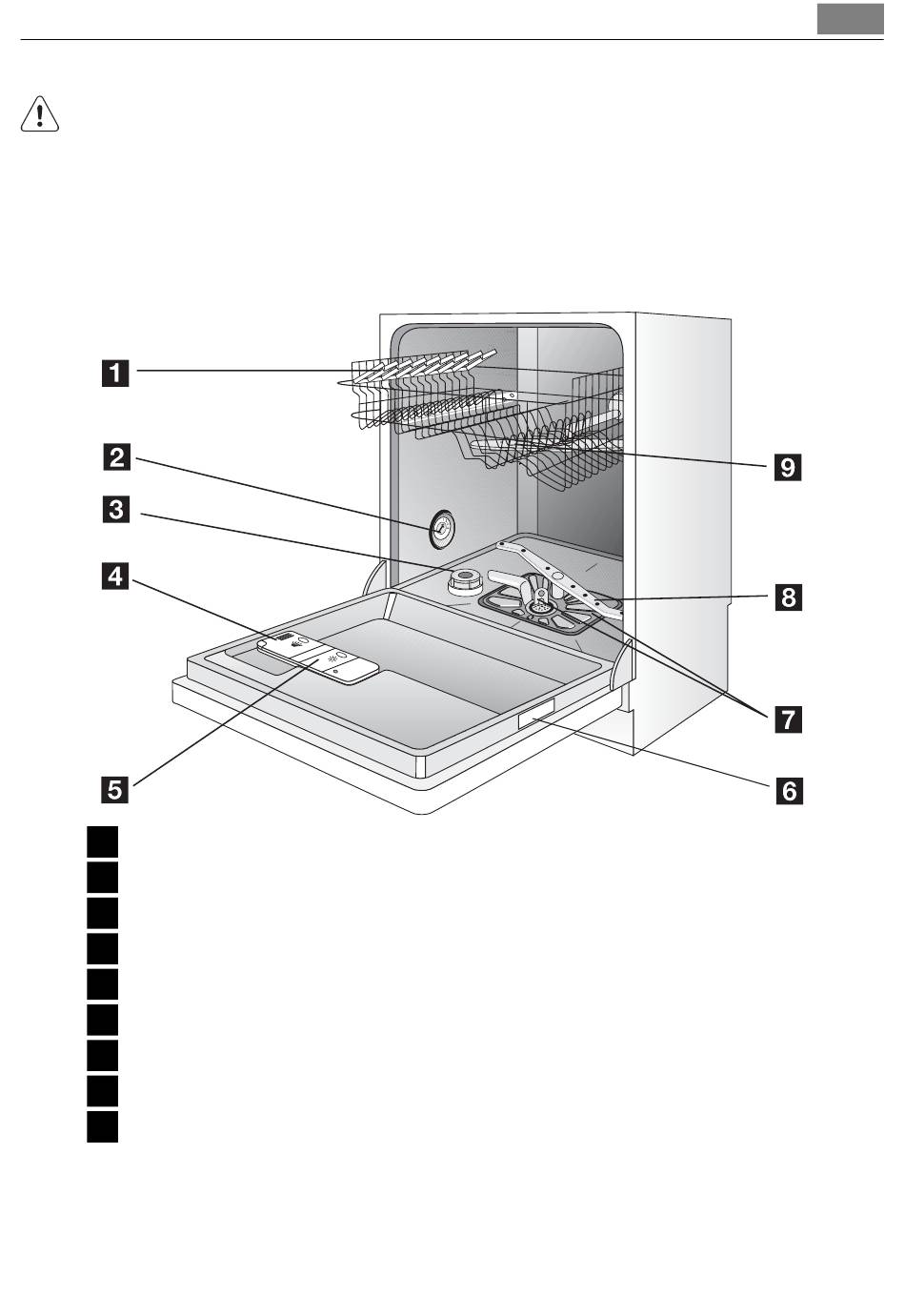 1
2
3
4
5
6
7
8
9