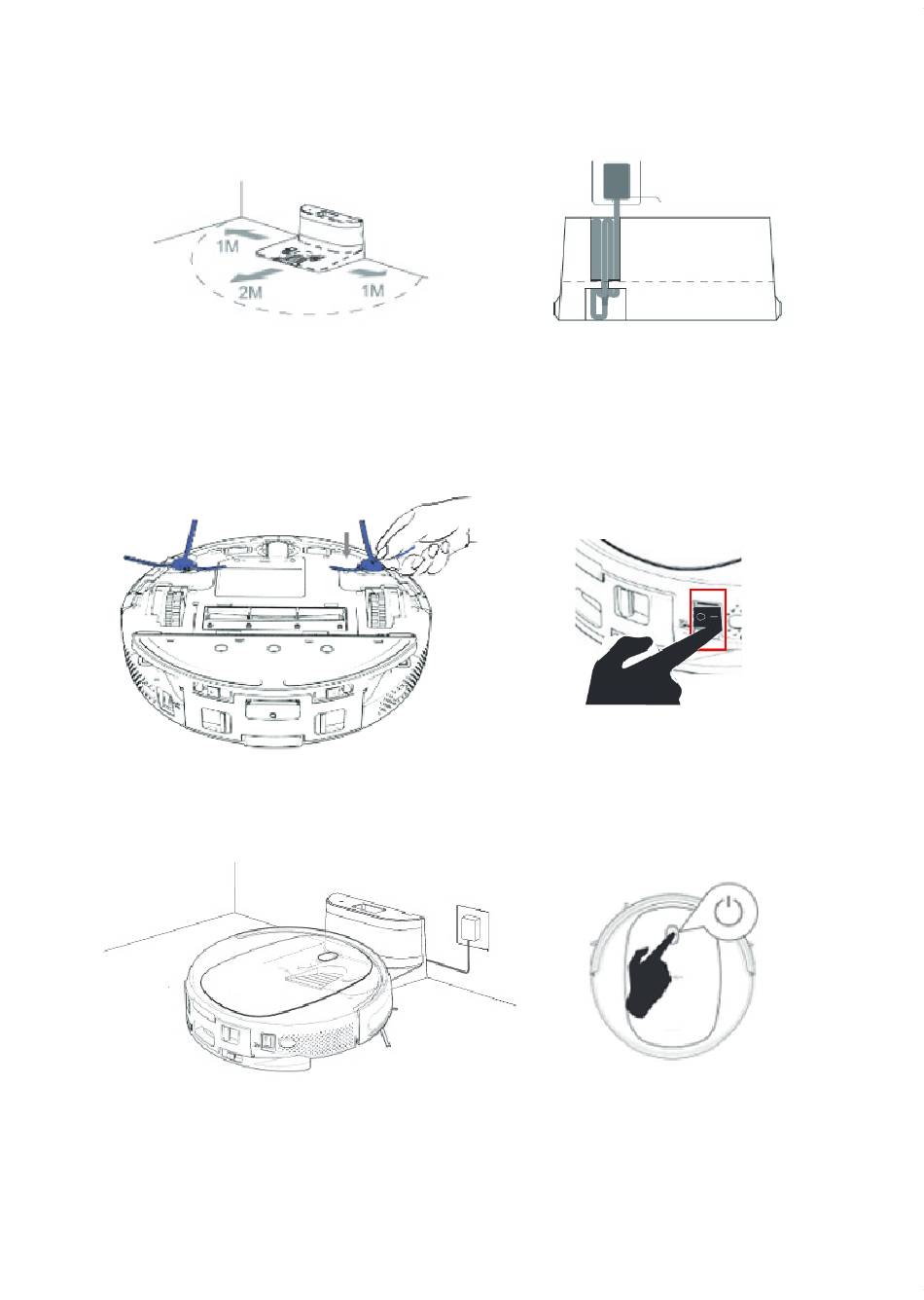 1M
2M
1M