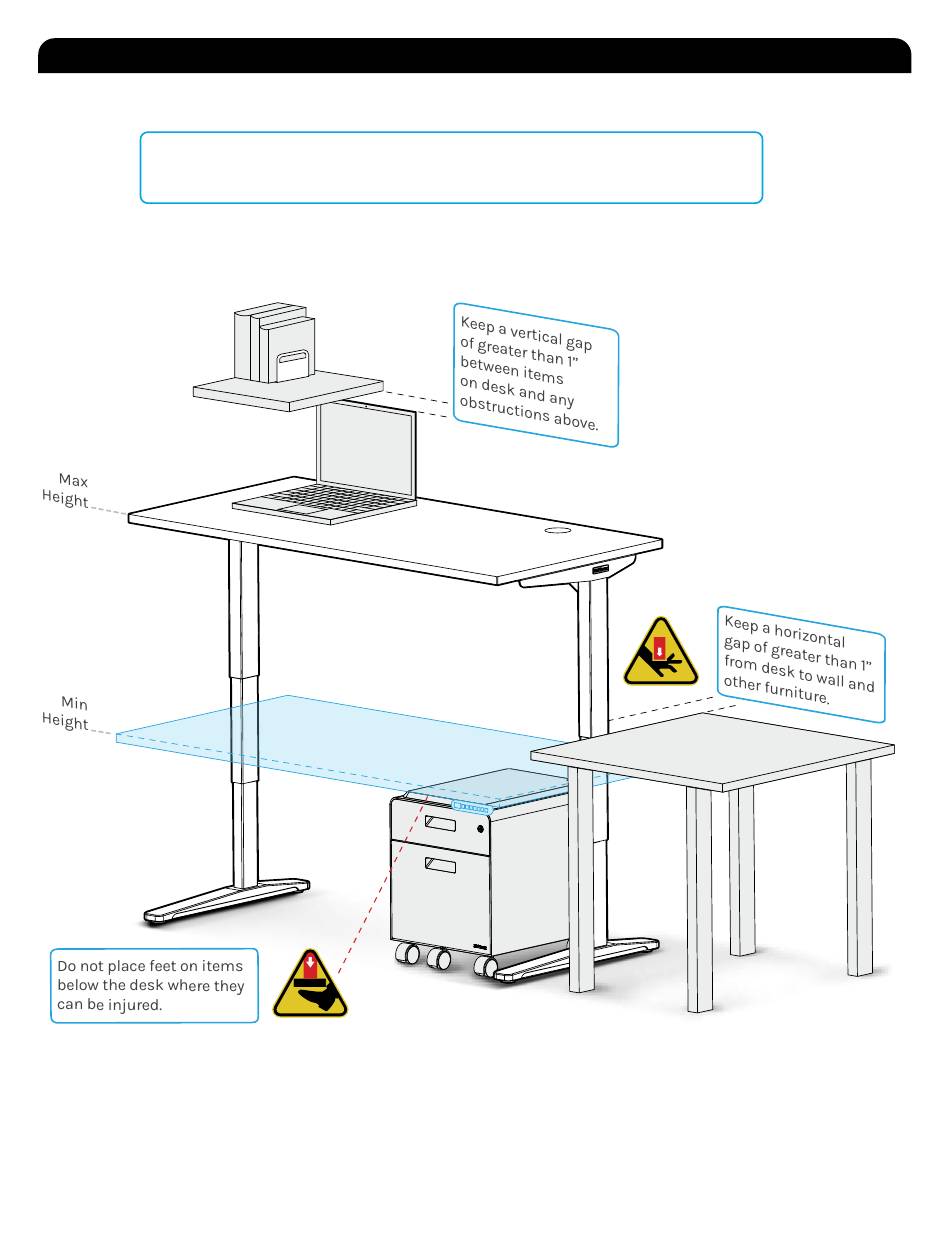 Keep a vertical gap of greater than 1" between items on desk and any obstructions above.

Max Height

Keep a horizontal gap of greater than 1" from desk to wall and other furniture.

Min Height

Do not place feet on items below the desk where they can be injured.