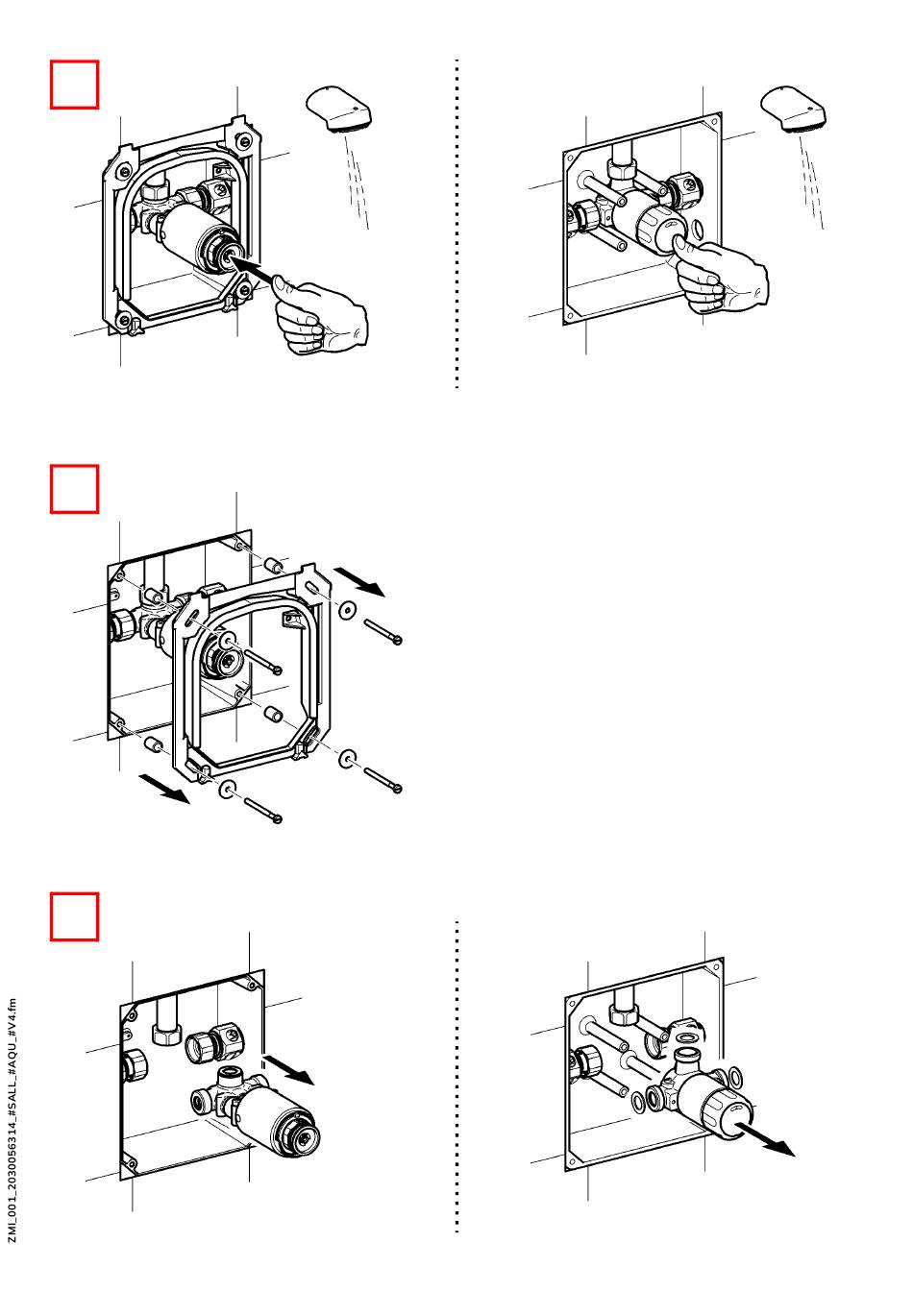 ZMI_001_2030056314_#SALL_#AQU_#V4.fm