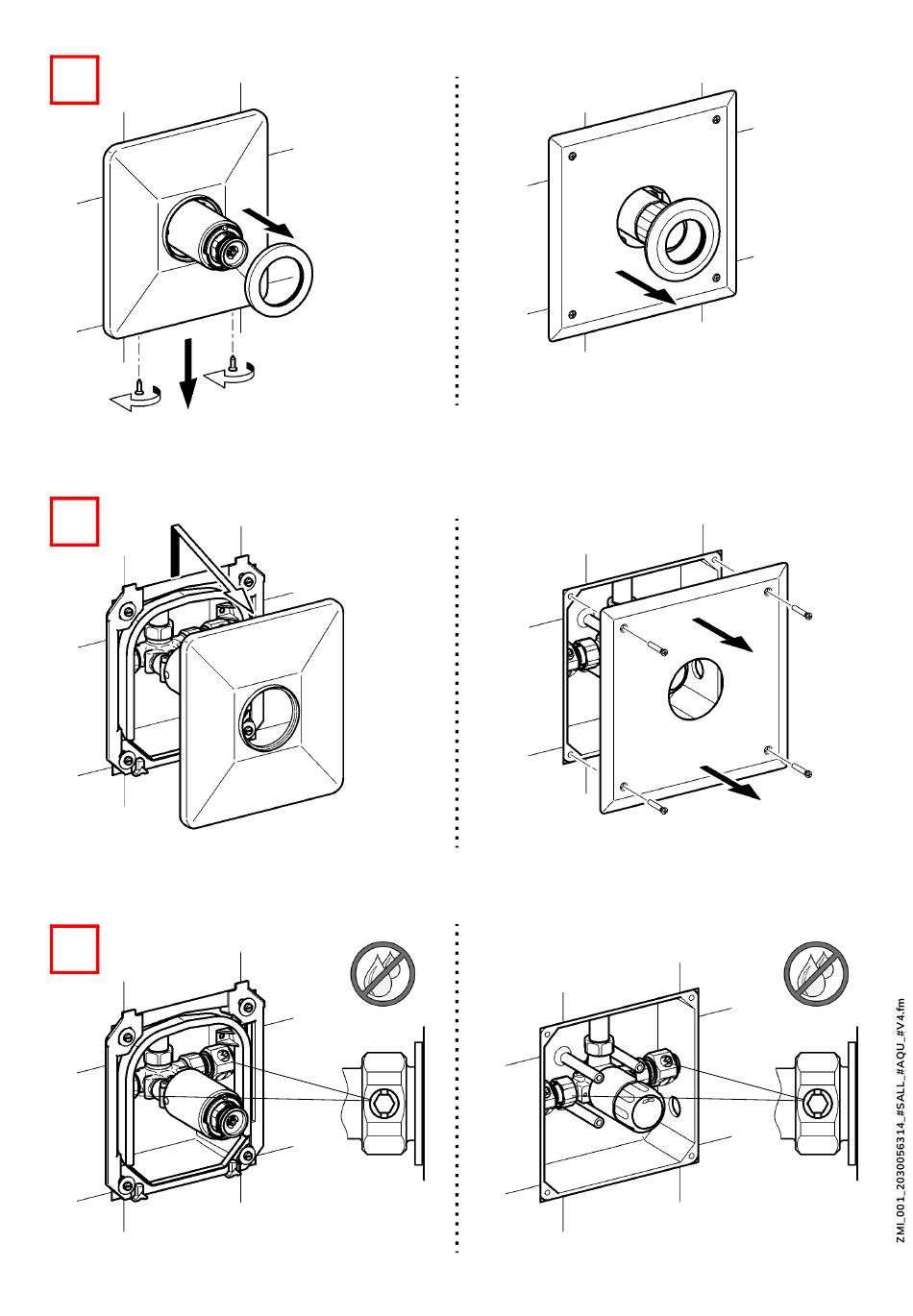 ZMI_001_2030056314_#SALL_#AQU_#V4.fm