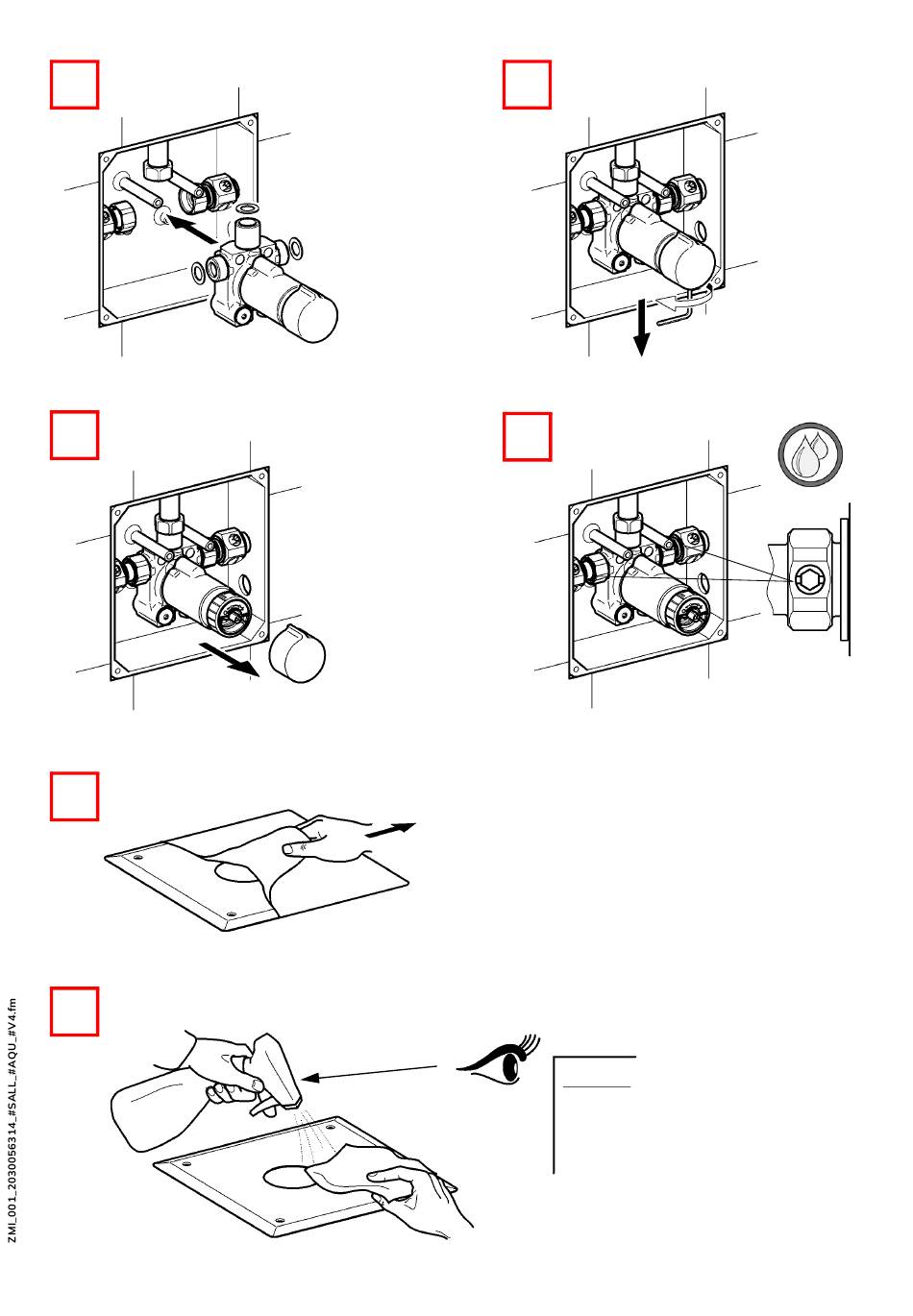 ZMI_001_2030056314_#SALL_#AQU_#V4.fm