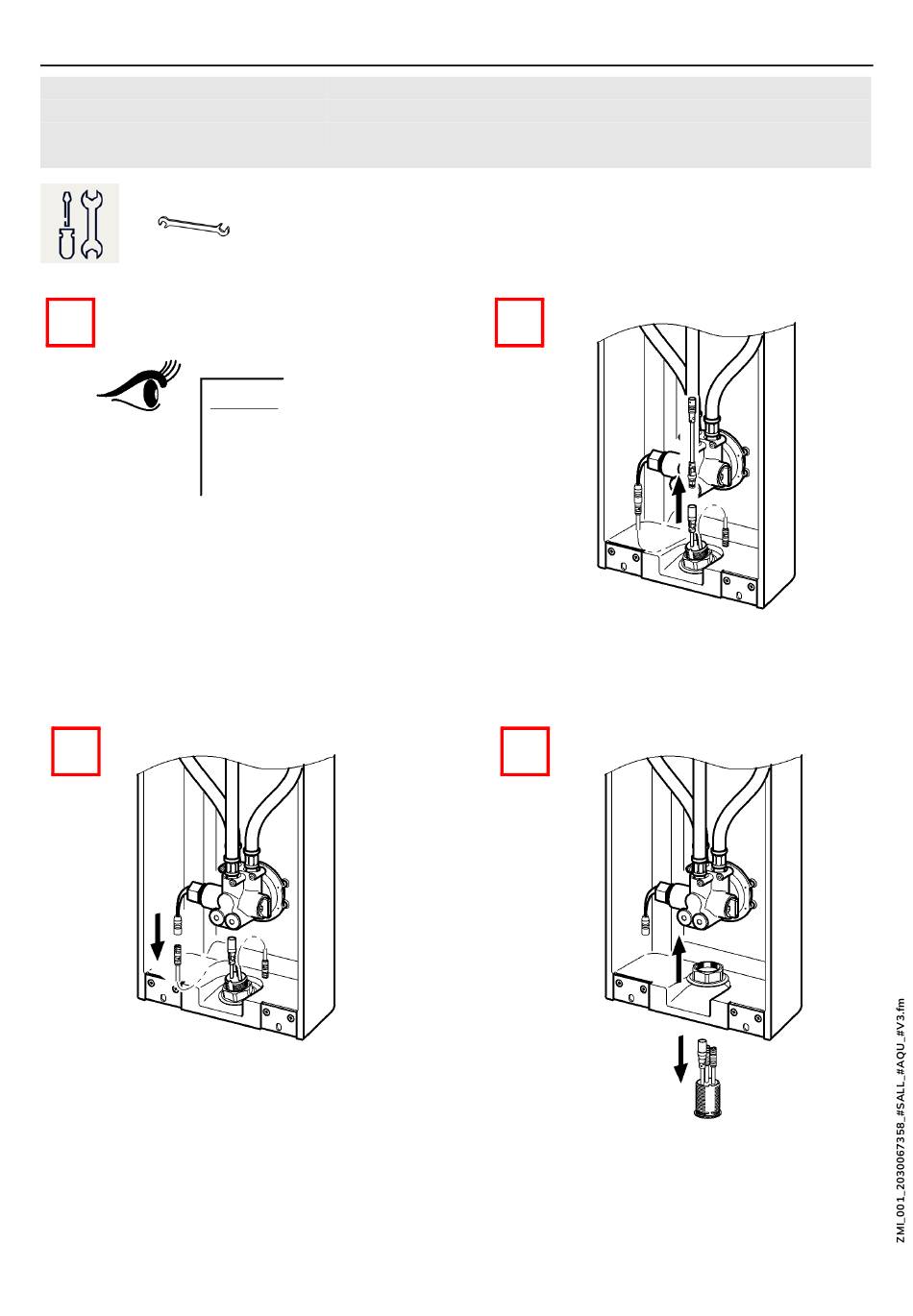 ZMI_001_2030067358_#SALL_#AQU_#V3.fm