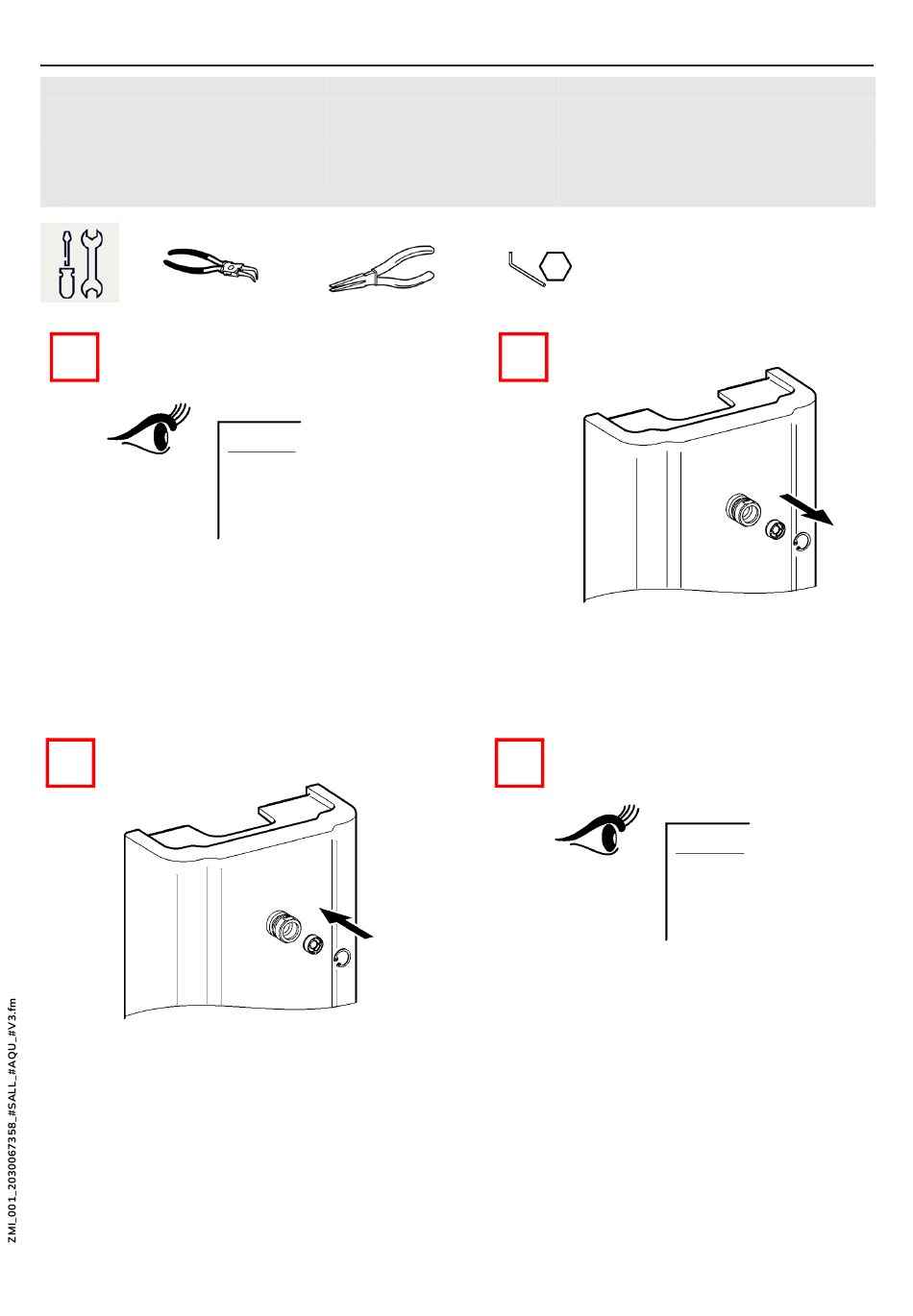 ZMI_001_2030067358_#SALL_#AQU_#V3.fm