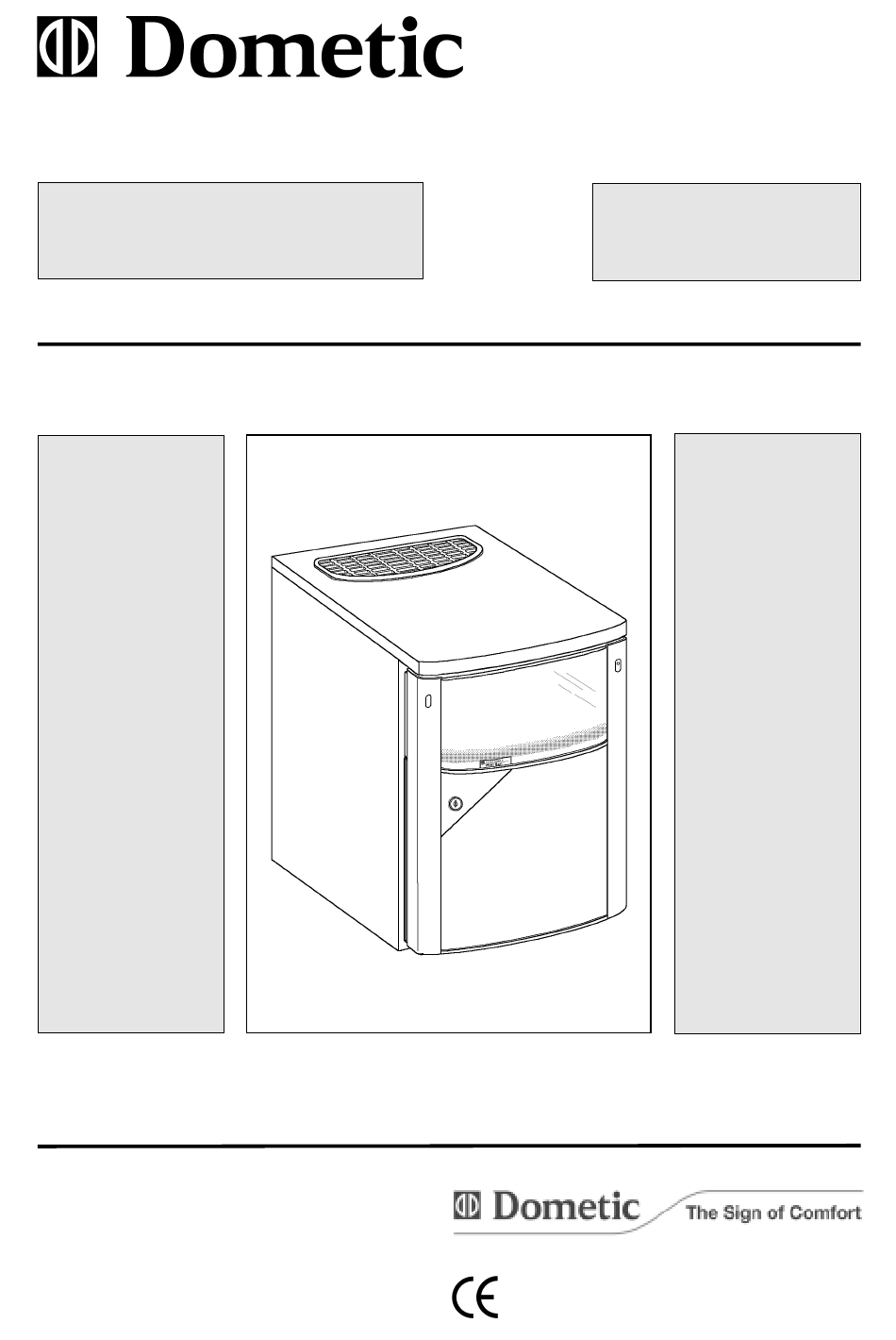 Dometic

Dometic The Sign of Comfort

CE