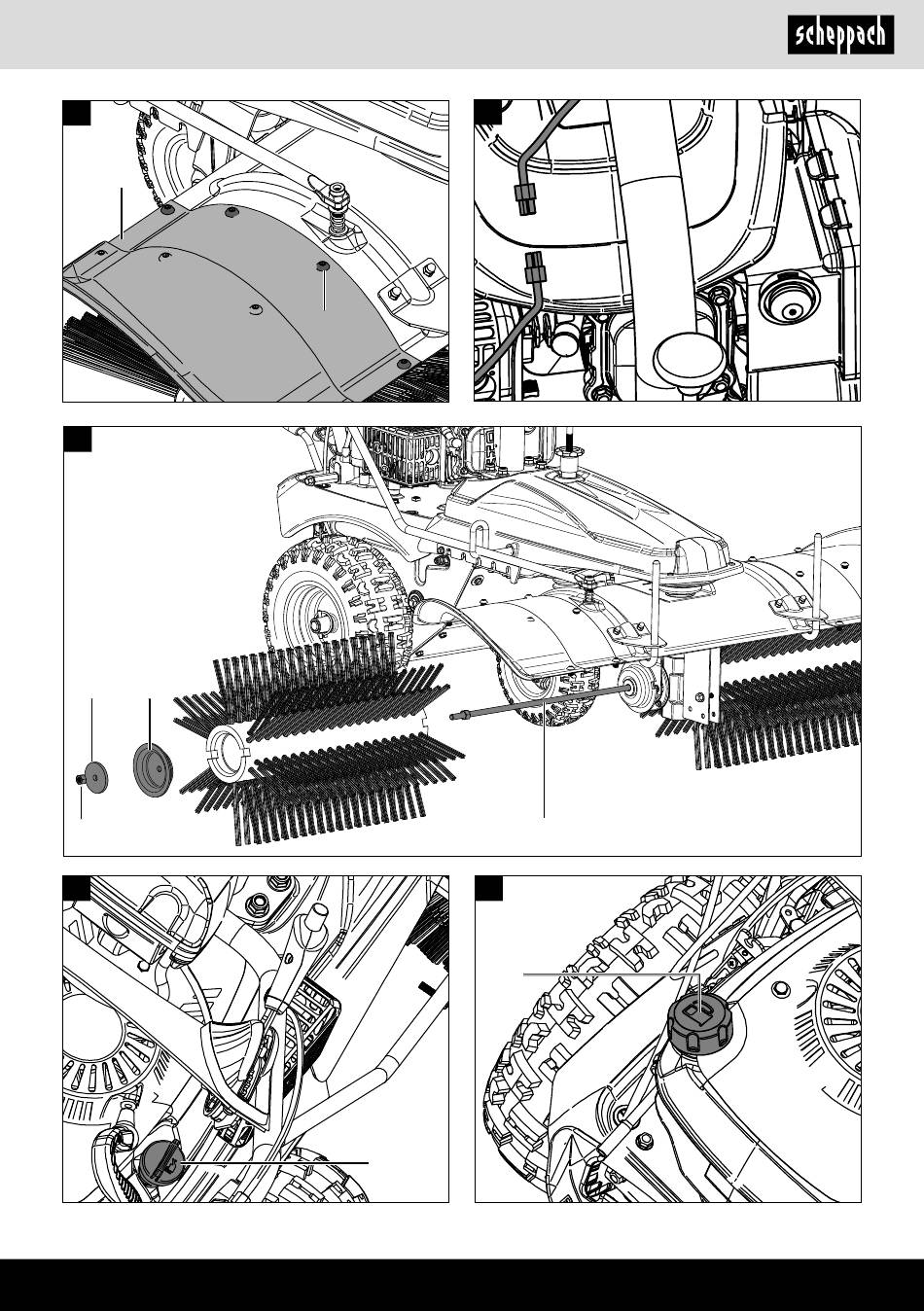 scheppach