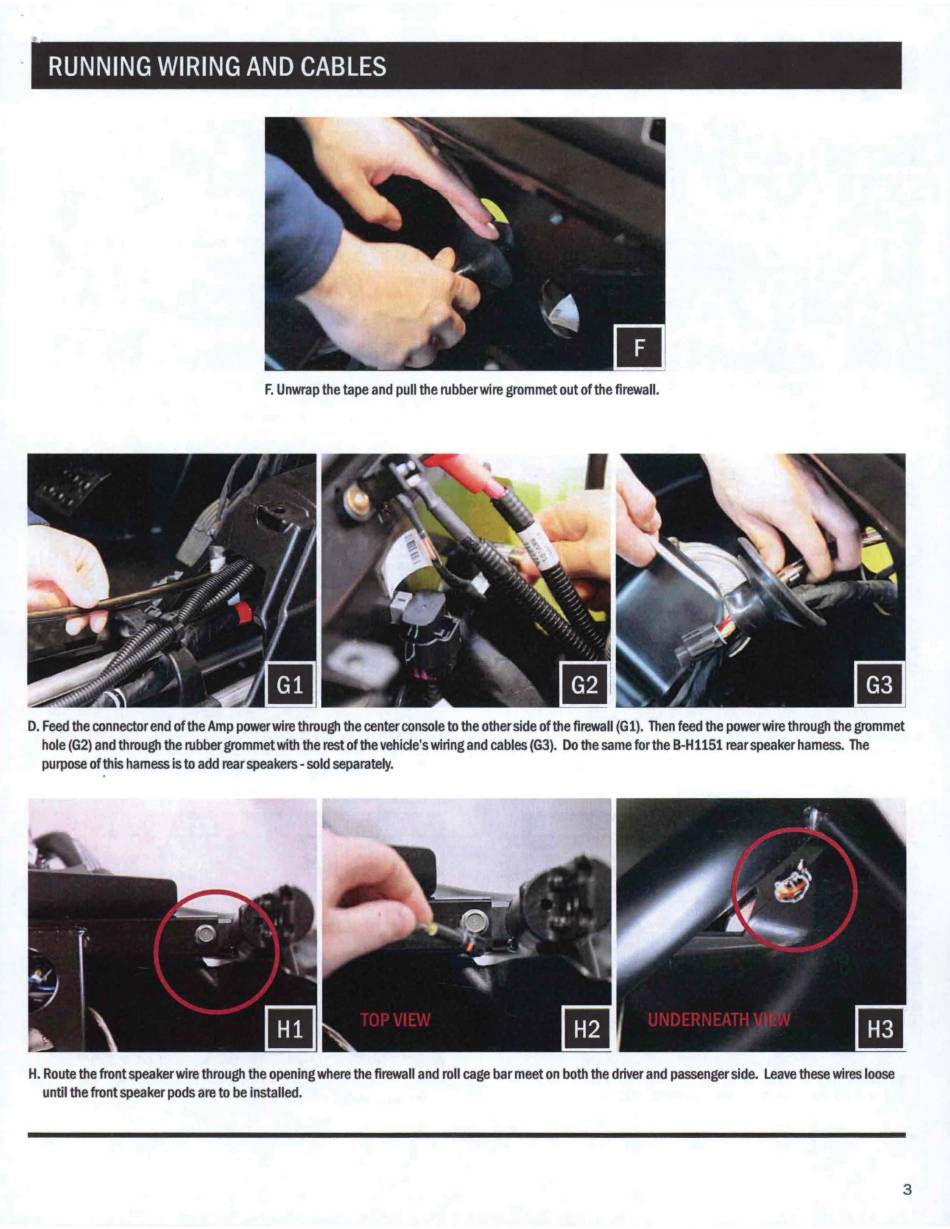 RUNNING WIRING AND CABLES

F

F. Unwrap the tape and pull the rubber wire grommet out of the firewall.

G1

G2

G3

D. Feed the connector end of the Amp power wire through the center console to the other side of the firewall (G1). Then feed the power wire through the grommet hole (G2) and through the rubber grommet with the rest of the vehicle's wiring and cables (G3). Do the same for the B-H1151 rear speaker harness. The purpose of this harness is to add rear speakers - sold separately.

H1

TOP VIEW

H2

UNDERNEATH VIEW

H3

H. Route the front speaker wire through the opening where the firewall and roll cage bar meet on both the driver and passenger side. Leave these wires loose until the front speaker pods are to be installed.

3