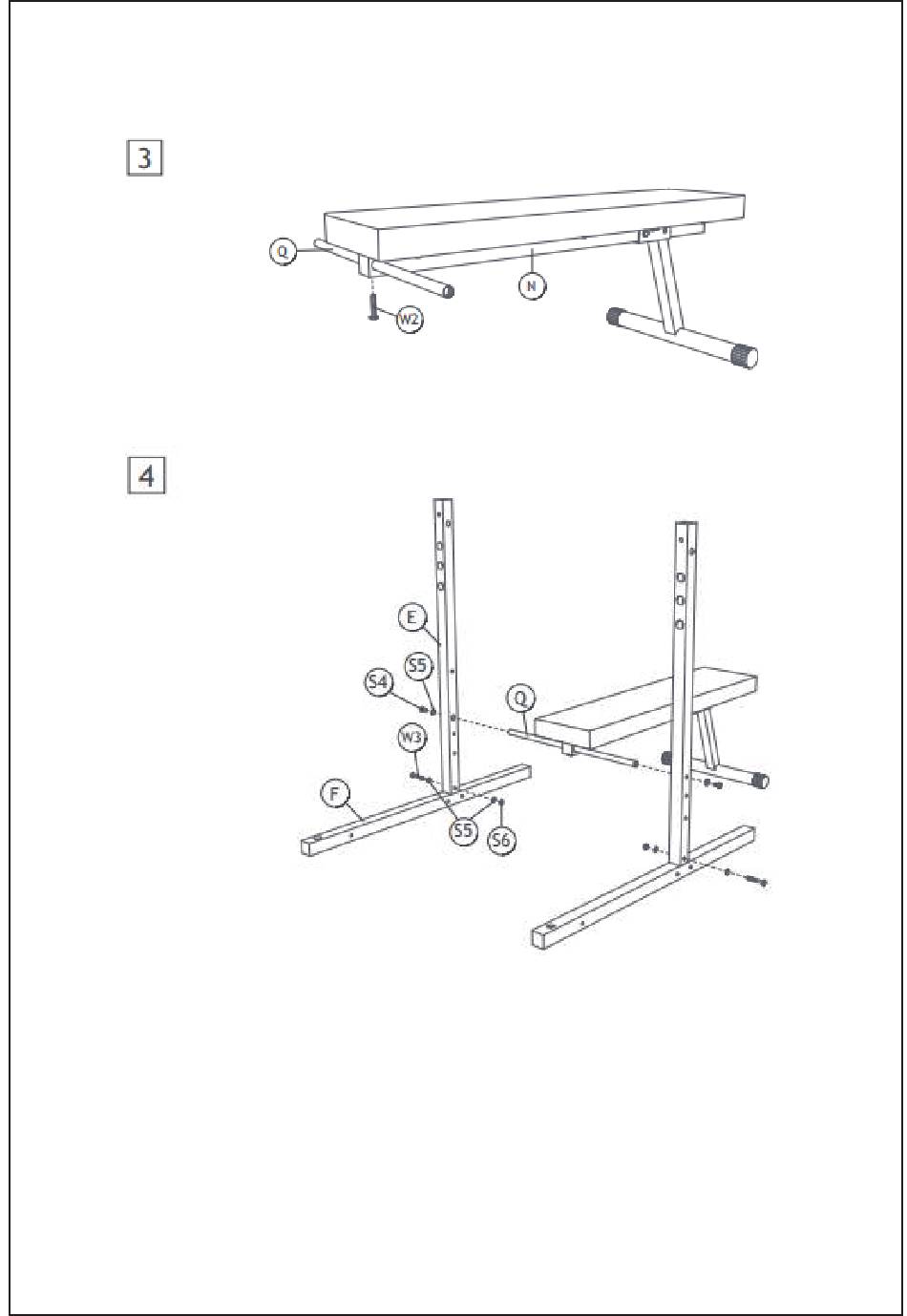 3

Q
N
W2

4

E
S5
S4
Q
W3
F
S5
S6