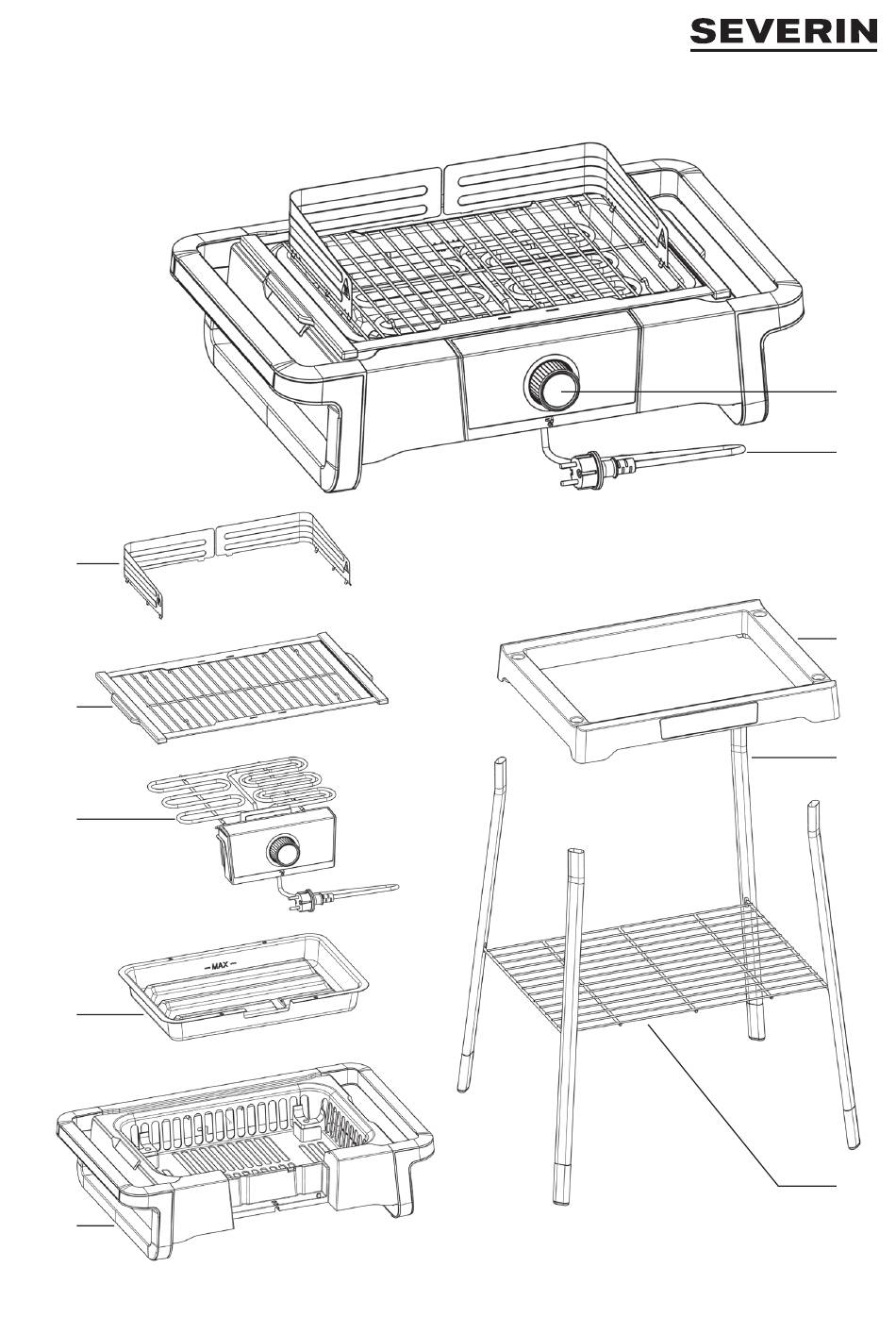 SEVERIN

— MAX —