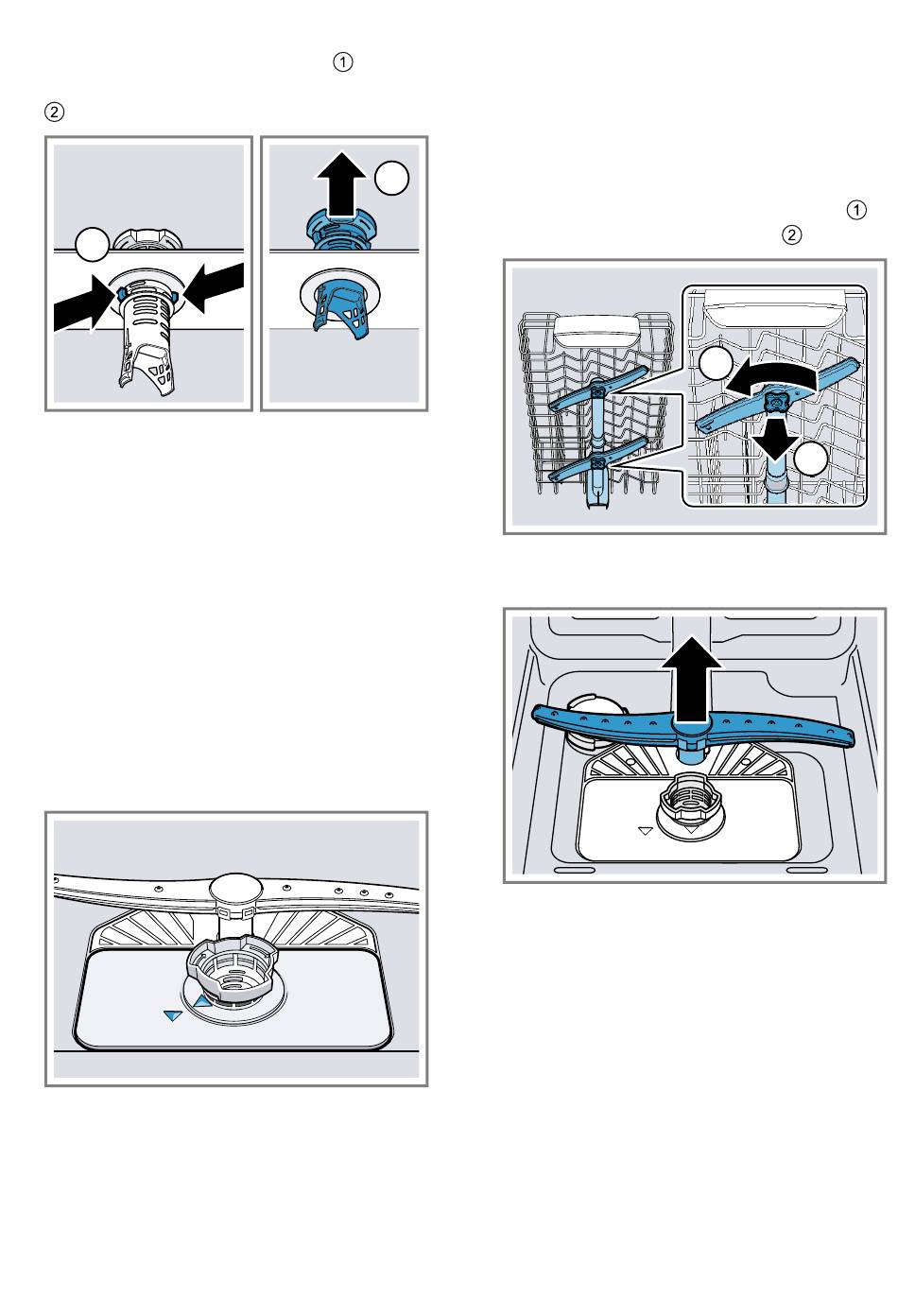 ①

②

①

②